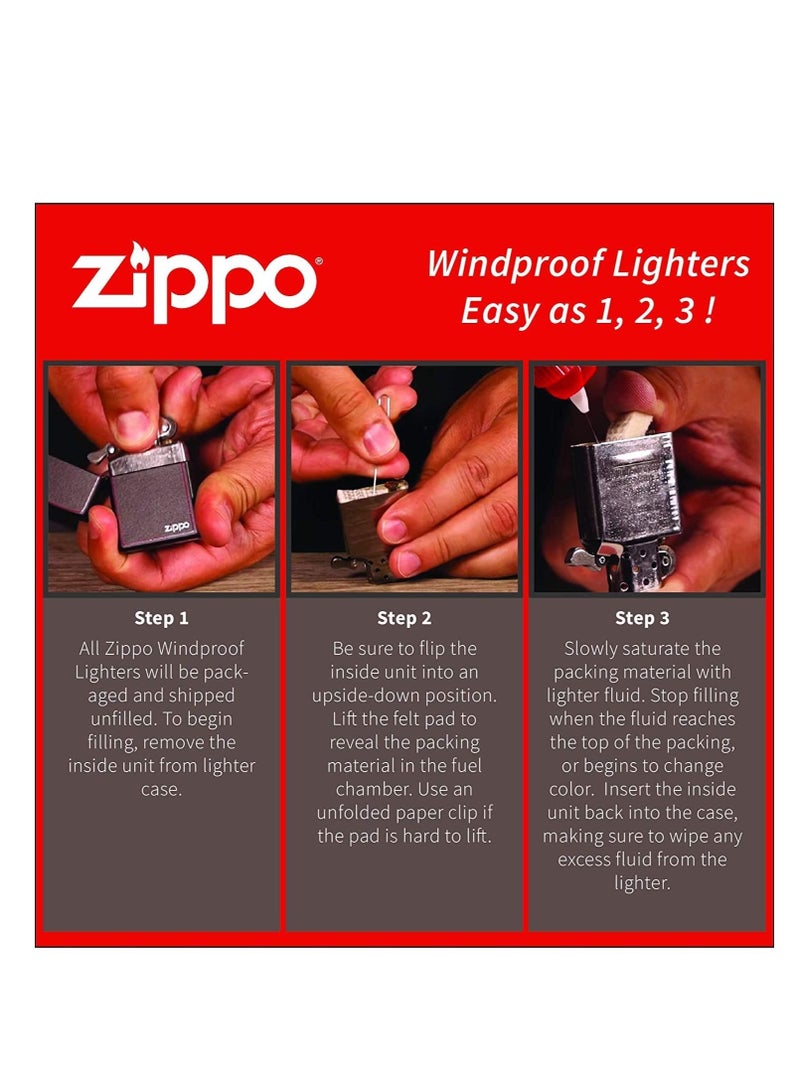 zippo®

Windproof Lighters
Easy as 1, 2, 3 !

zippo

Step 1
All Zippo Windproof Lighters will be packaged and shipped unfilled. To begin filling, remove the inside unit from lighter case.

Step 2
Be sure to flip the inside unit into an upside-down position. Lift the felt pad to reveal the packing material in the fuel chamber. Use an unfolded paper clip if the pad is hard to lift.

Step 3
Slowly saturate the packing material with lighter fluid. Stop filling when the fluid reaches the top of the packing, or begins to change color. Insert the inside unit back into the case, making sure to wipe any excess fluid from the lighter.