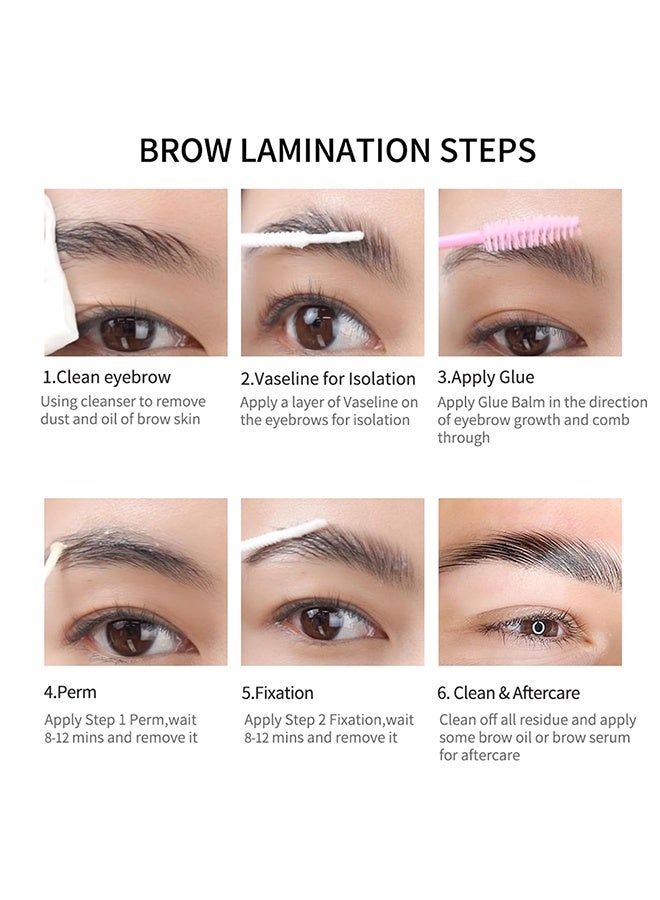 BROW LAMINATION STEPS

1.Clean eyebrow
Using cleanser to remove dust and oil of brow skin

2.Vaseline for Isolation
Apply a layer of Vaseline on the eyebrows for isolation

3.Apply Glue
Apply Glue Balm in the direction of eyebrow growth and comb through

4.Perm
Apply Step 1 Perm,wait 8-12 mins and remove it

5.Fixation
Apply Step 2 Fixation,wait 8-12 mins and remove it

6. Clean & Aftercare
Clean off all residue and apply some brow oil or brow serum for aftercare