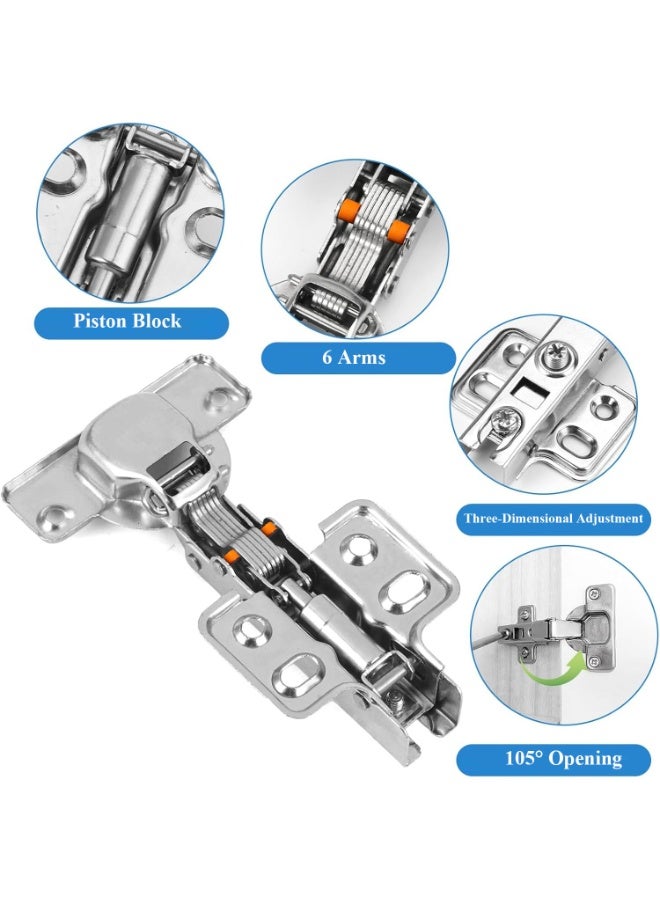 Piston Block

6 Arms

Three-Dimensional Adjustment

105° Opening