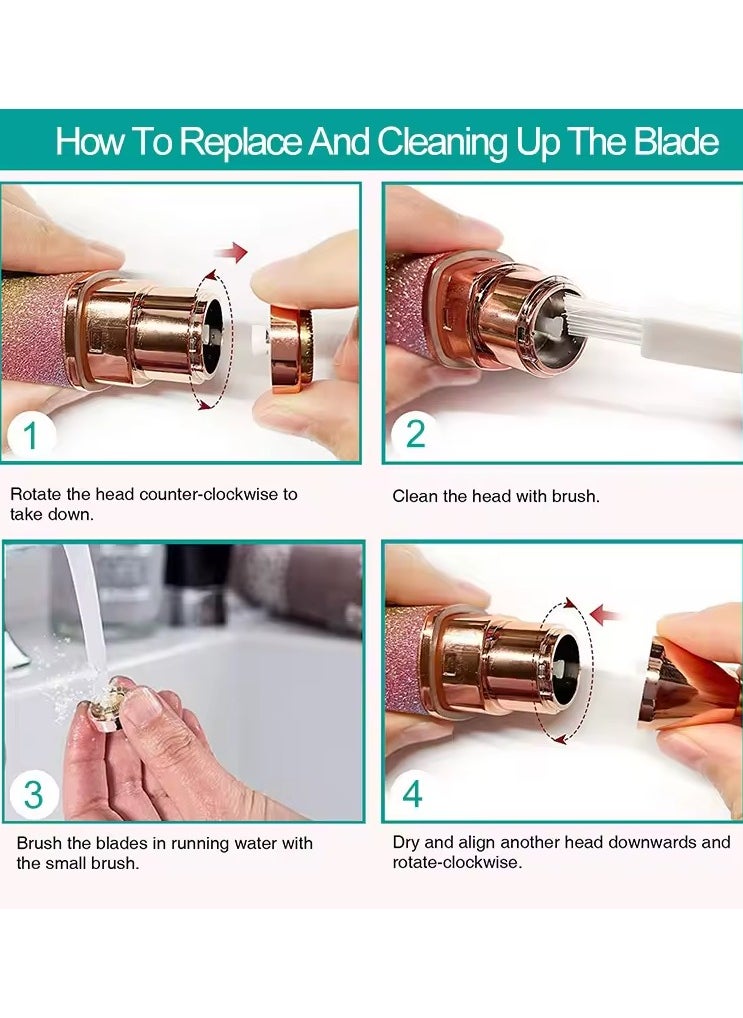 How To Replace And Cleaning Up The Blade

1

Rotate the head counter-clockwise to take down.

2

Clean the head with brush.

3

Brush the blades in running water with the small brush.

4

Dry and align another head downwards and rotate-clockwise.