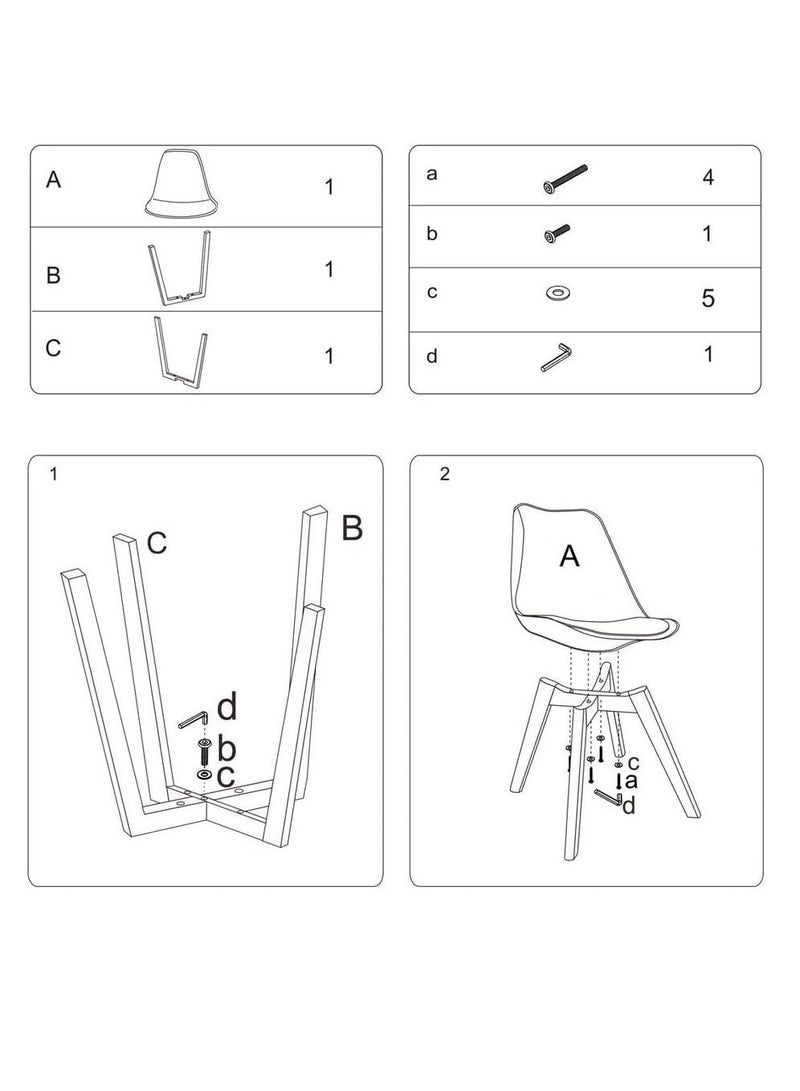 | A | | 1 |
|---|---|---|
| B | | 1 |
| C | | 1 |

| a | | 4 |
|---|---|---|
| b | | 1 |
| c | | 5 |
| d | | 1 |

1

C

B

d

b

c

2

A

c

a

d