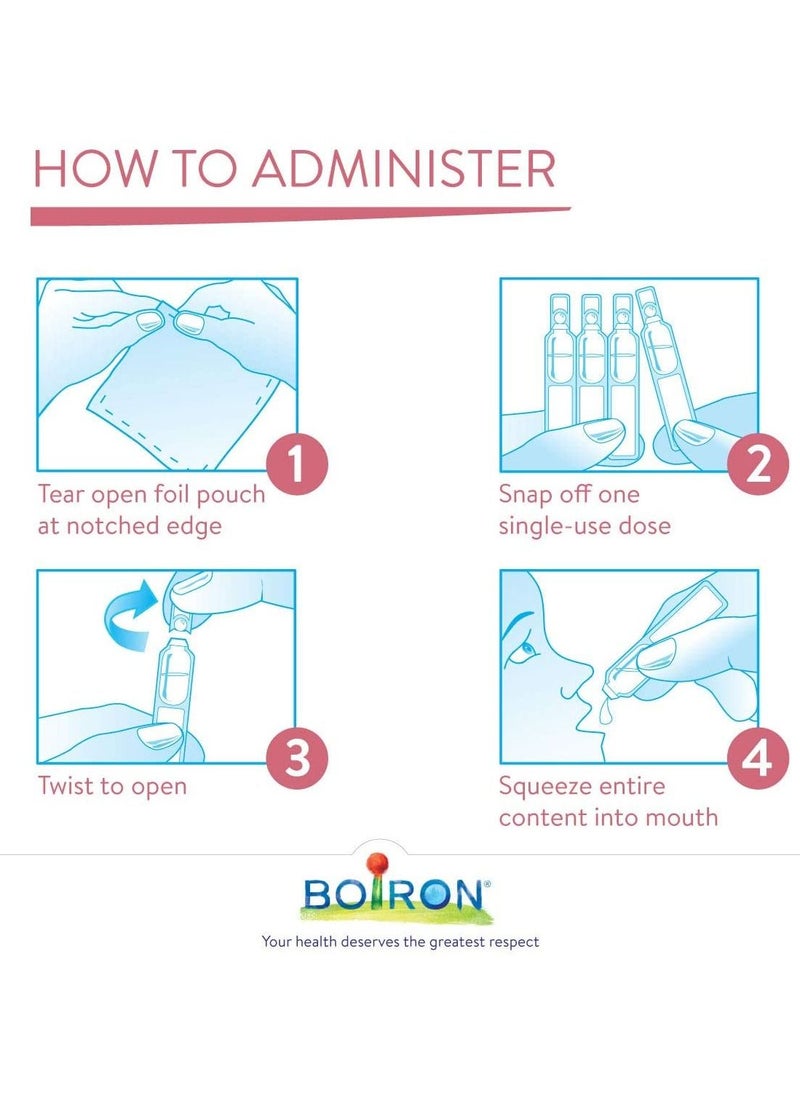 HOW TO ADMINISTER

1
Tear open foil pouch at notched edge

2
Snap off one single-use dose

3
Twist to open

4
Squeeze entire content into mouth

BOIRON®
Your health deserves the greatest respect