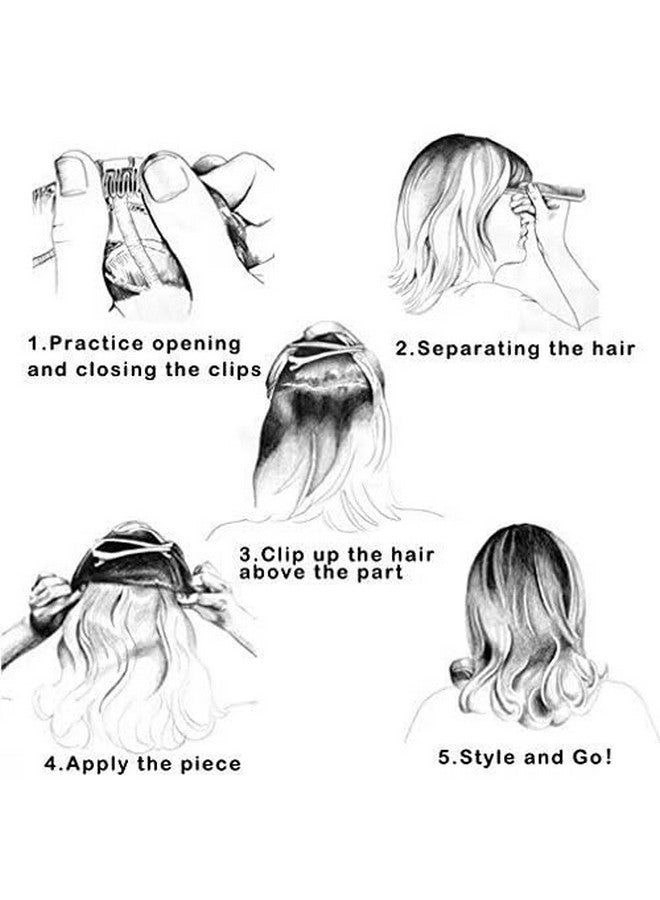 1.Practice opening and closing the clips

2.Separating the hair

3.Clip up the hair above the part

4.Apply the piece

5.Style and Go!