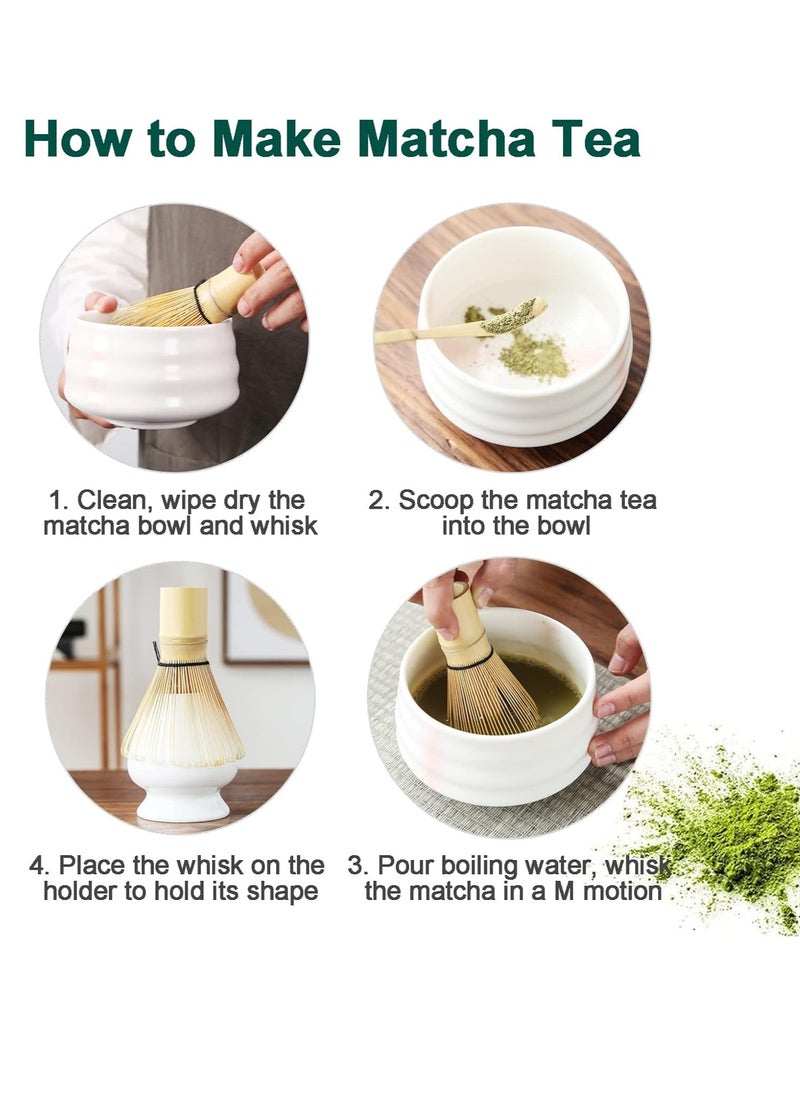 How to Make Matcha Tea

1. Clean, wipe dry the matcha bowl and whisk

2. Scoop the matcha tea into the bowl

4. Place the whisk on the holder to hold its shape

3. Pour boiling water, whisk the matcha in a M motion