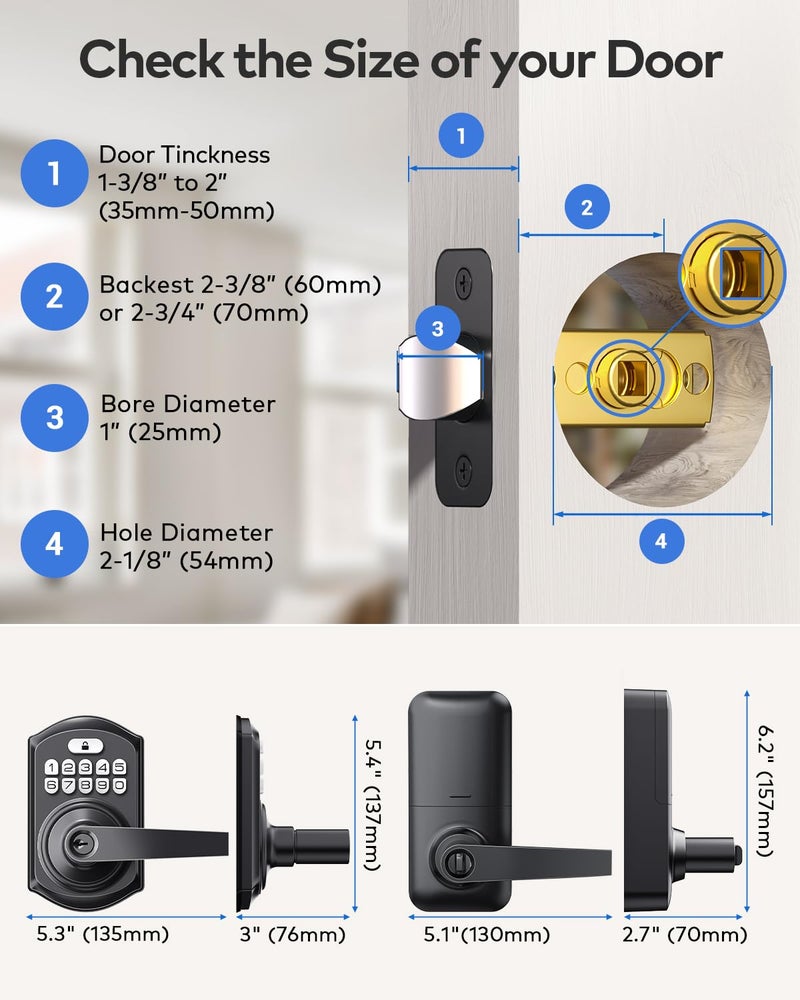 Check the Size of your Door

1 Door Tinckness 1-3/8" to 2" (35mm-50mm)

2 Backest 2-3/8" (60mm) or 2-3/4" (70mm)

3 Bore Diameter 1" (25mm)

4 Hole Diameter 2-1/8" (54mm)

1

2

3

4

1 2 3 4 5
6 7 8 9 0

5.4" (137mm)

6.2" (157mm)

5.3" (135mm)

3" (76mm)

5.1"(130mm)

2.7" (70mm)