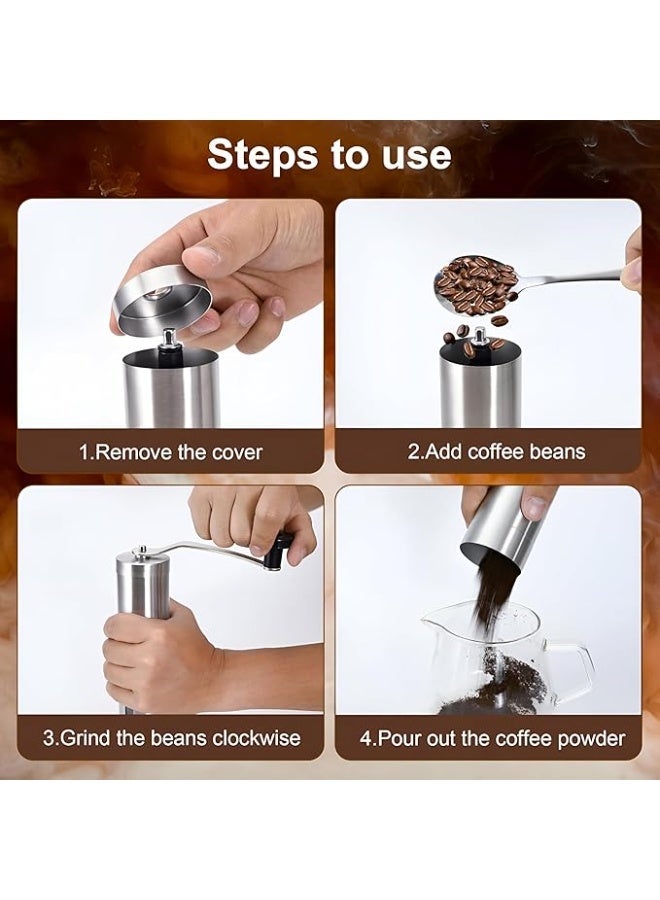 Steps to use

1.Remove the cover

2.Add coffee beans

3.Grind the beans clockwise

4.Pour out the coffee powder