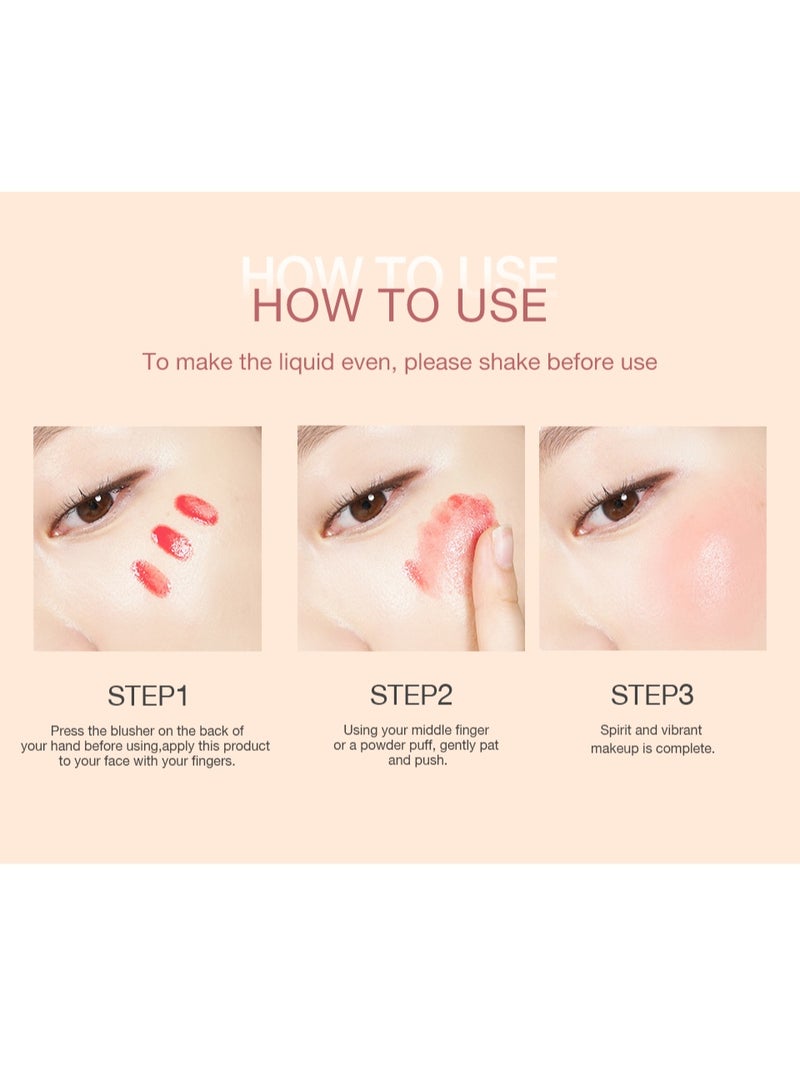 HOW TO USE

HOW TO USE

To make the liquid even, please shake before use

STEP1

Press the blusher on the back of your hand before using,apply this product to your face with your fingers.

STEP2

Using your middle finger or a powder puff, gently pat and push.

STEP3

Spirit and vibrant makeup is complete.