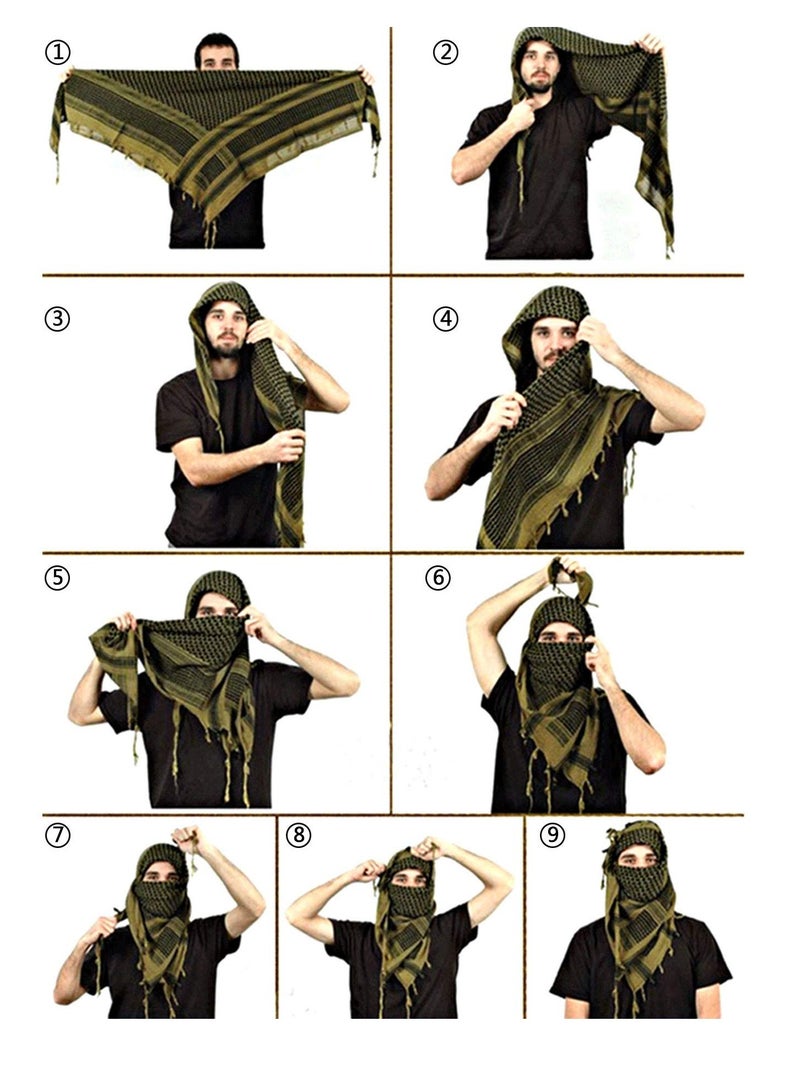 ①
②
③
④
⑤
⑥
⑦
⑧
⑨