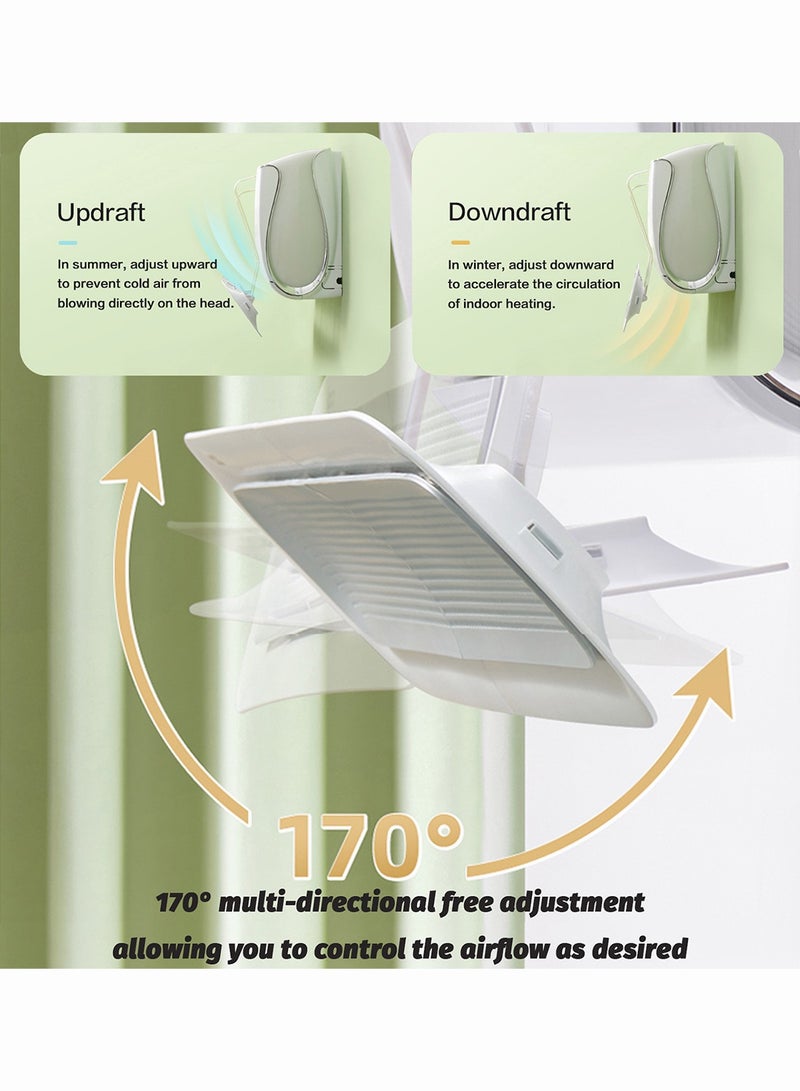 Updraft

In summer, adjust upward to prevent cold air from blowing directly on the head.

Downdraft

In winter, adjust downward to accelerate the circulation of indoor heating.

170°

170° multi-directional free adjustment allowing you to control the airflow as desired