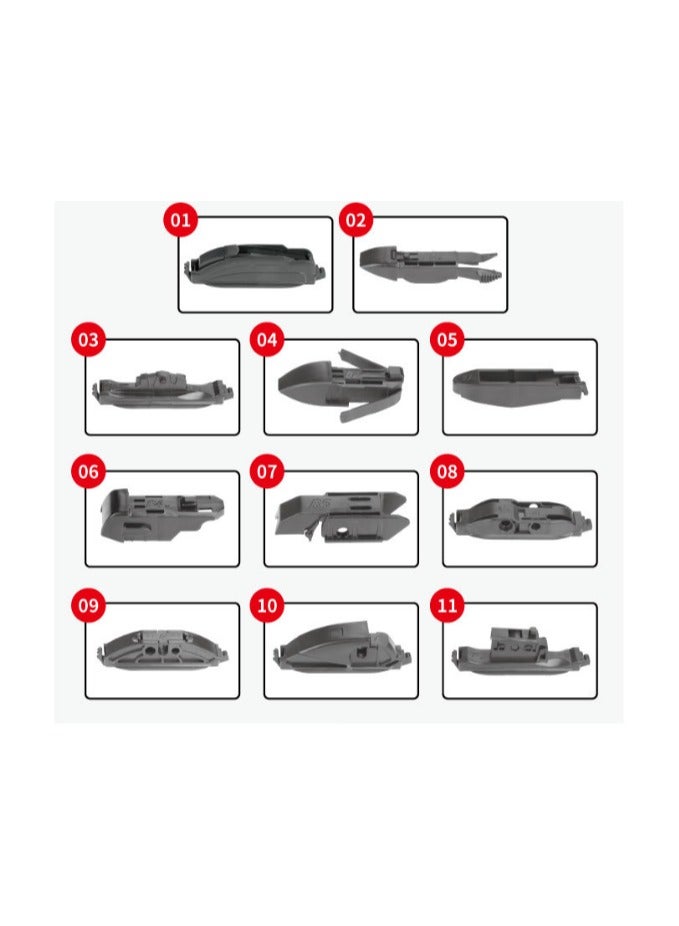 01
02
03
04
05
06
07
08
09
10
11