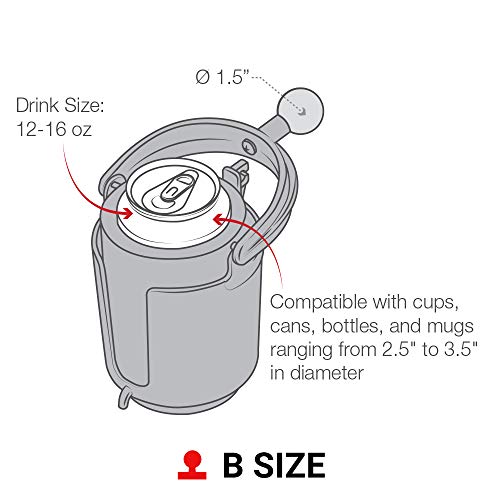 Ø 1.5"

Drink Size: 12-16 oz

Compatible with cups, cans, bottles, and mugs ranging from 2.5" to 3.5" in diameter

B SIZE