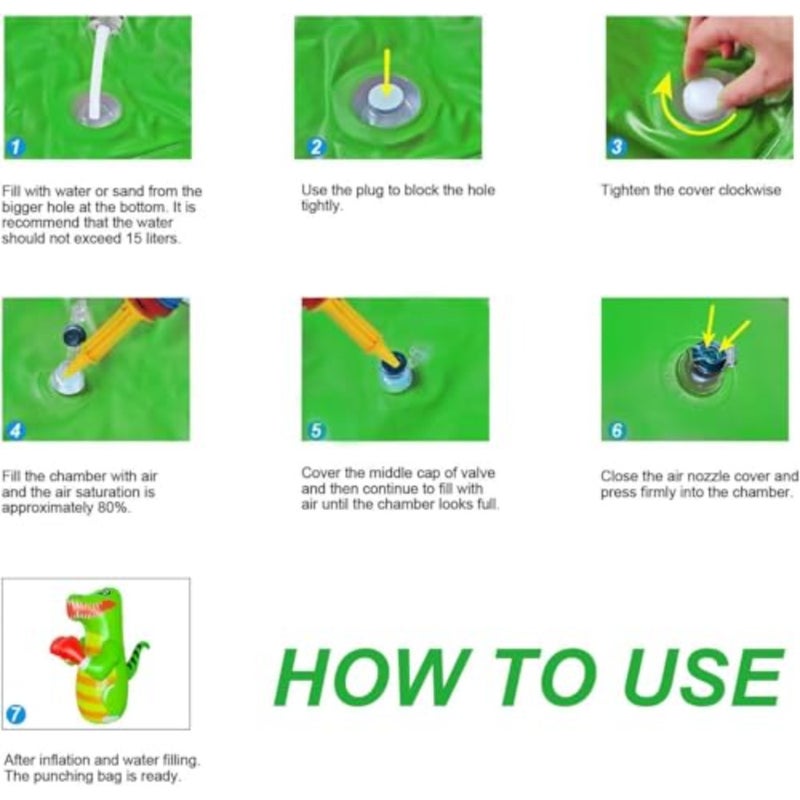 1

Fill with water or sand from the bigger hole at the bottom. It is recommend that the water should not exceed 15 liters.

2

Use the plug to block the hole tightly.

3

Tighten the cover clockwise

4

Fill the chamber with air and the air saturation is approximately 80%.

5

Cover the middle cap of valve and then continue to fill with air until the chamber looks full.

6

Close the air nozzle cover and press firmly into the chamber.

7

After inflation and water filling. The punching bag is ready.

HOW TO USE