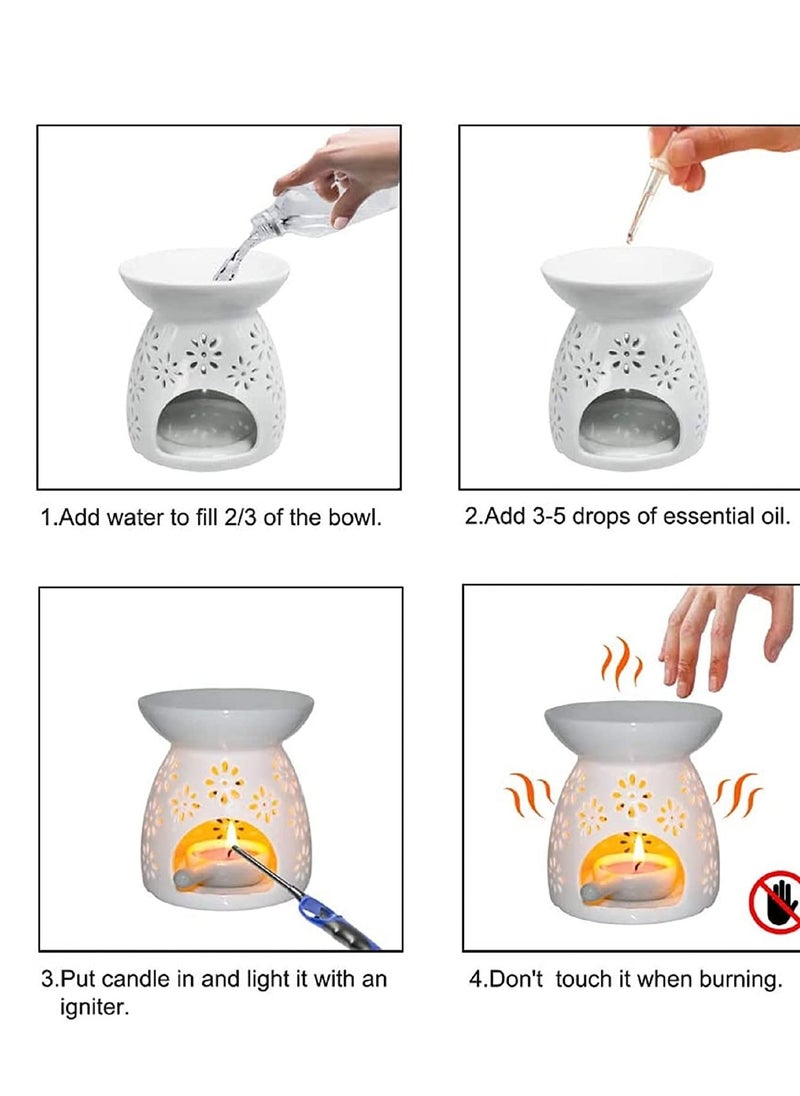 1.Add water to fill 2/3 of the bowl.

2.Add 3-5 drops of essential oil.

3.Put candle in and light it with an igniter.

4.Don't touch it when burning.