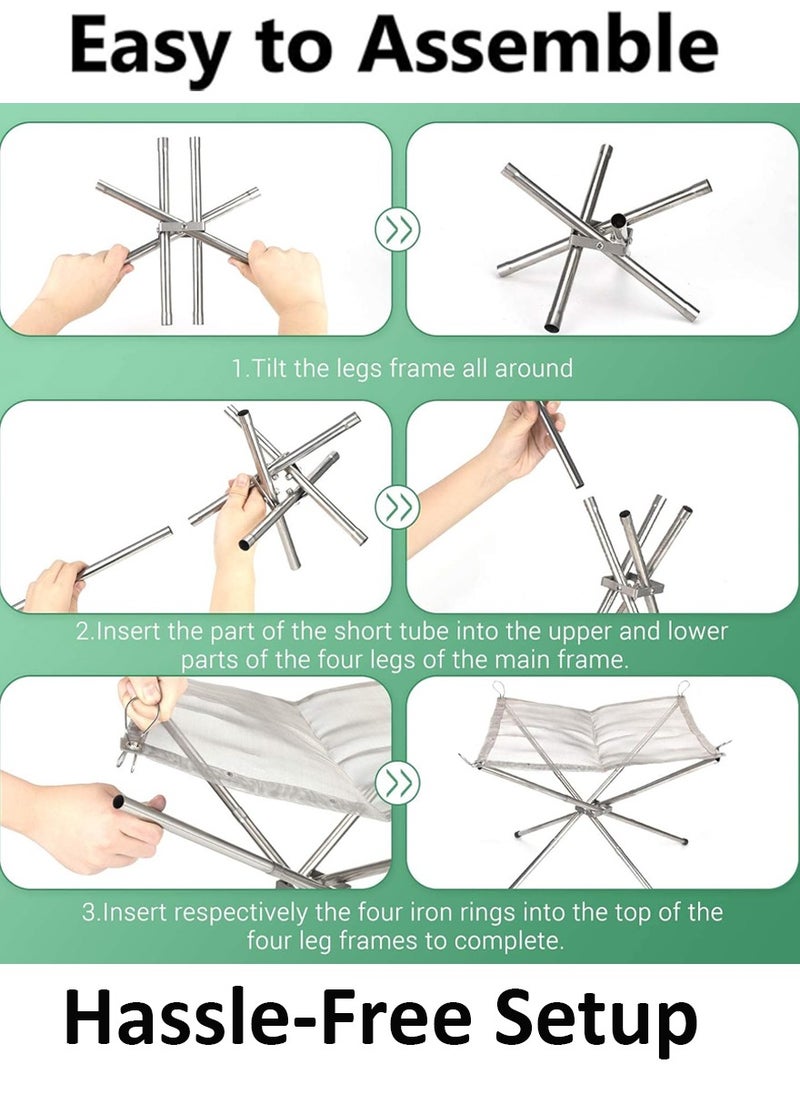 Easy to Assemble

1.Tilt the legs frame all around

2.Insert the part of the short tube into the upper and lower parts of the four legs of the main frame.

3.Insert respectively the four iron rings into the top of the four leg frames to complete.

Hassle-Free Setup