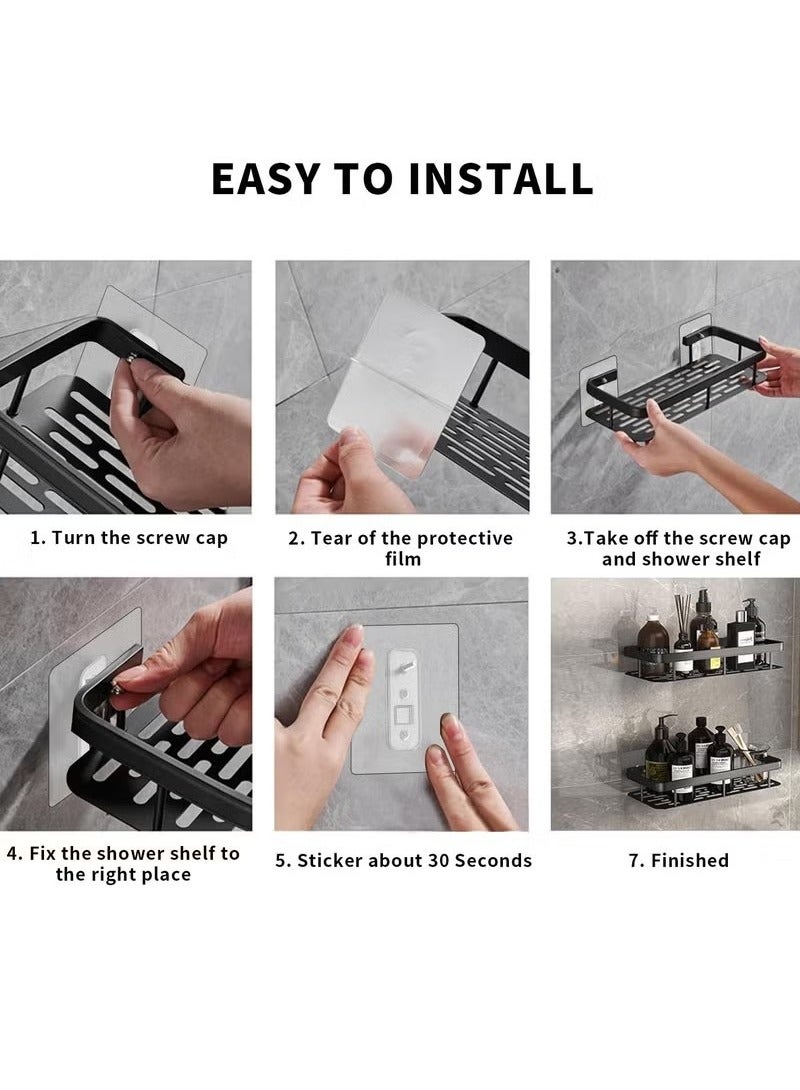 EASY TO INSTALL

1. Turn the screw cap

2. Tear of the protective film

3.Take off the screw cap and shower shelf

4. Fix the shower shelf to the right place

5. Sticker about 30 Seconds

7. Finished