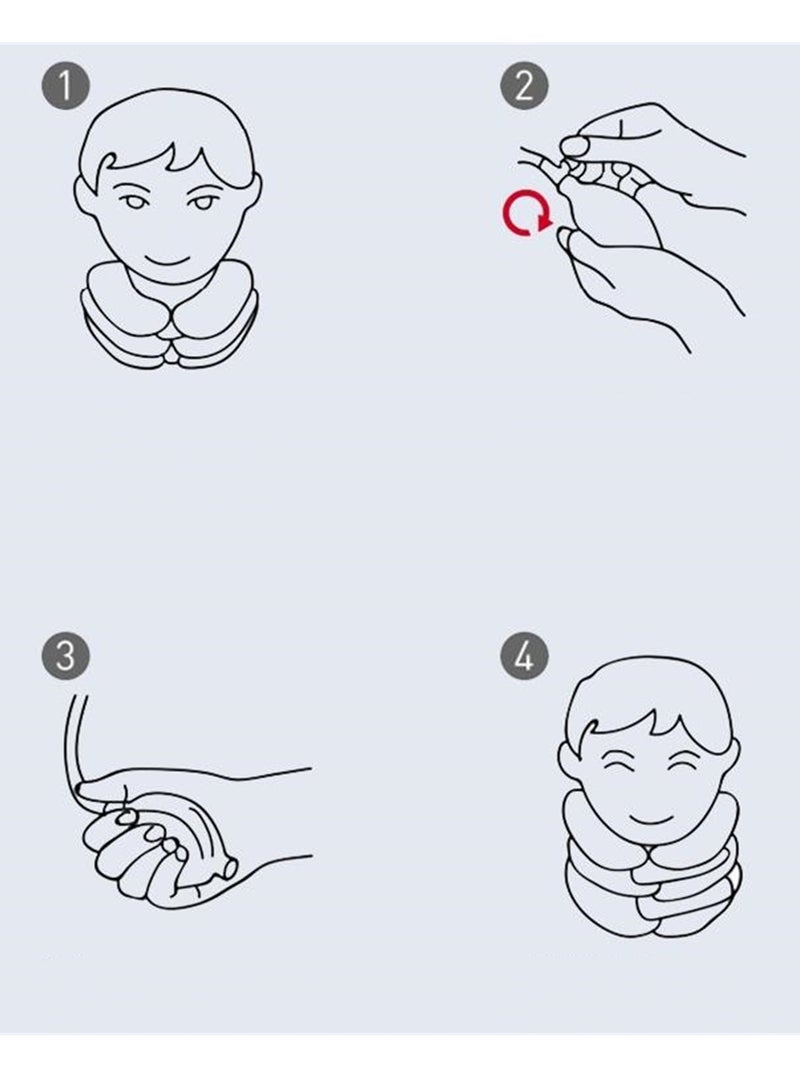 1

2

3

4