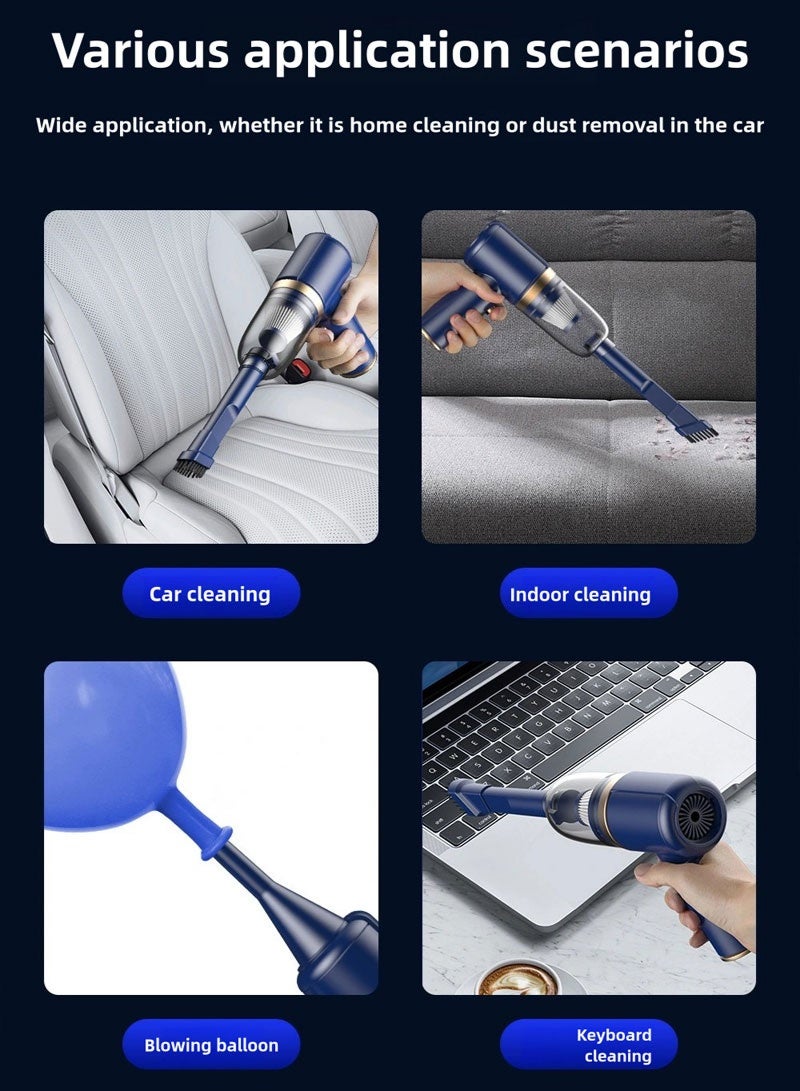 Various application scenarios

Wide application, whether it is home cleaning or dust removal in the car

Car cleaning

Indoor cleaning

Blowing balloon

Keyboard cleaning