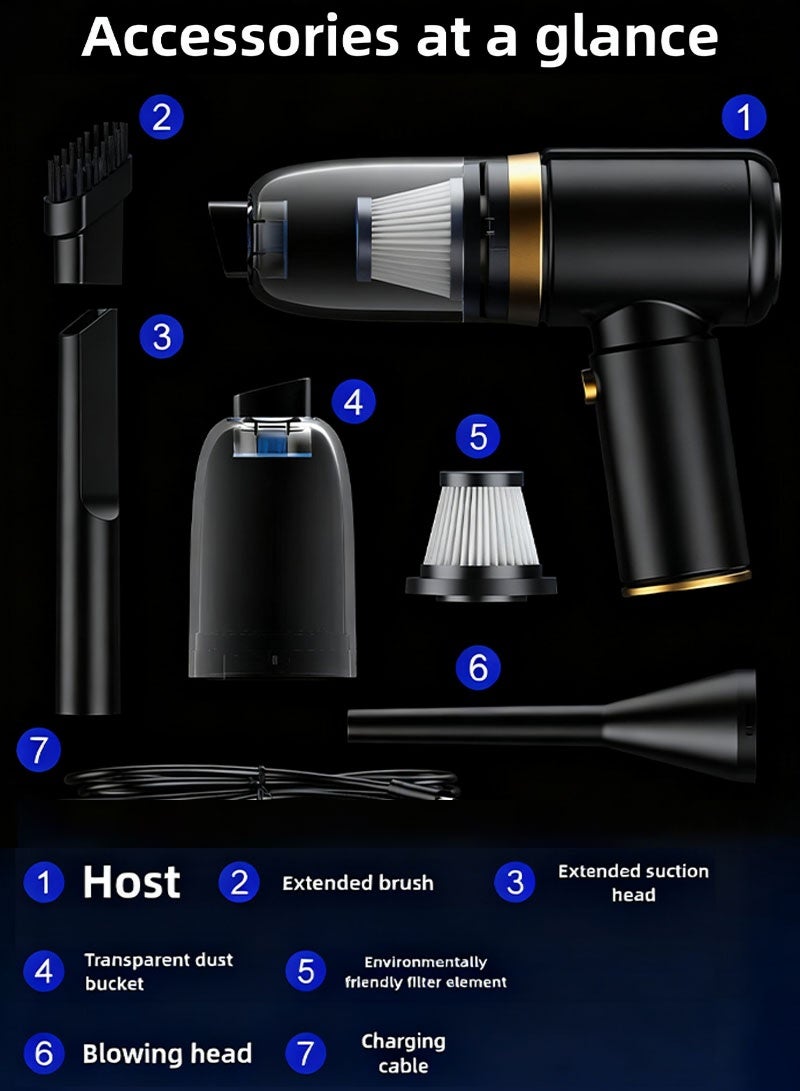 Accessories at a glance

2

1

3

4

5

6

7

1 Host 2 Extended brush 3 Extended suction head

4 Transparent dust bucket 5 Environmentally friendly filter element

6 Blowing head 7 Charging cable