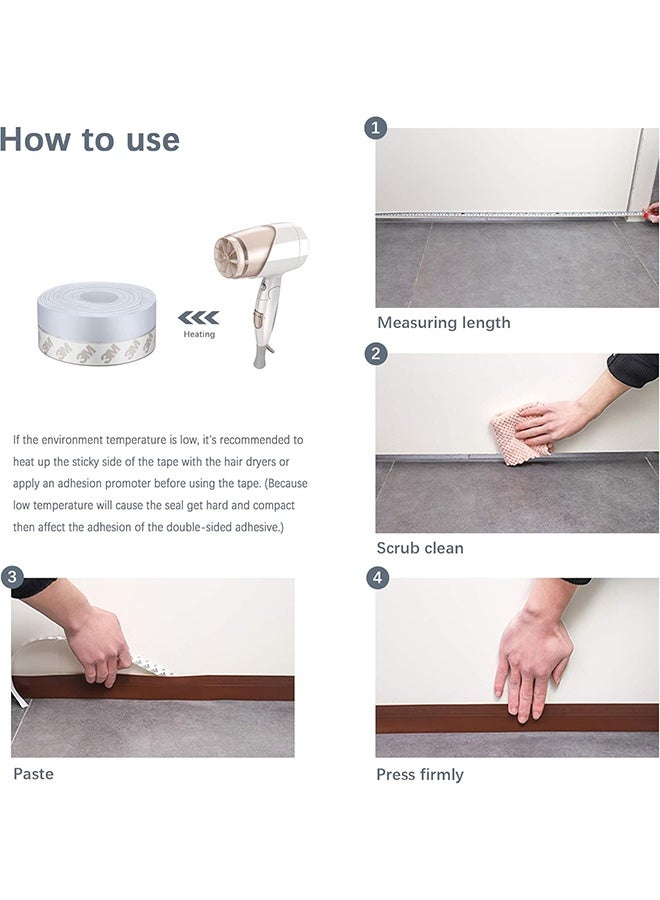 How to use

Heating

If the environment temperature is low, it's recommended to heat up the sticky side of the tape with the hair dryers or apply an adhesion promoter before using the tape. (Because low temperature will cause the seal get hard and compact then affect the adhesion of the double-sided adhesive.)

1

Measuring length

2

Scrub clean

3

Paste

4

Press firmly