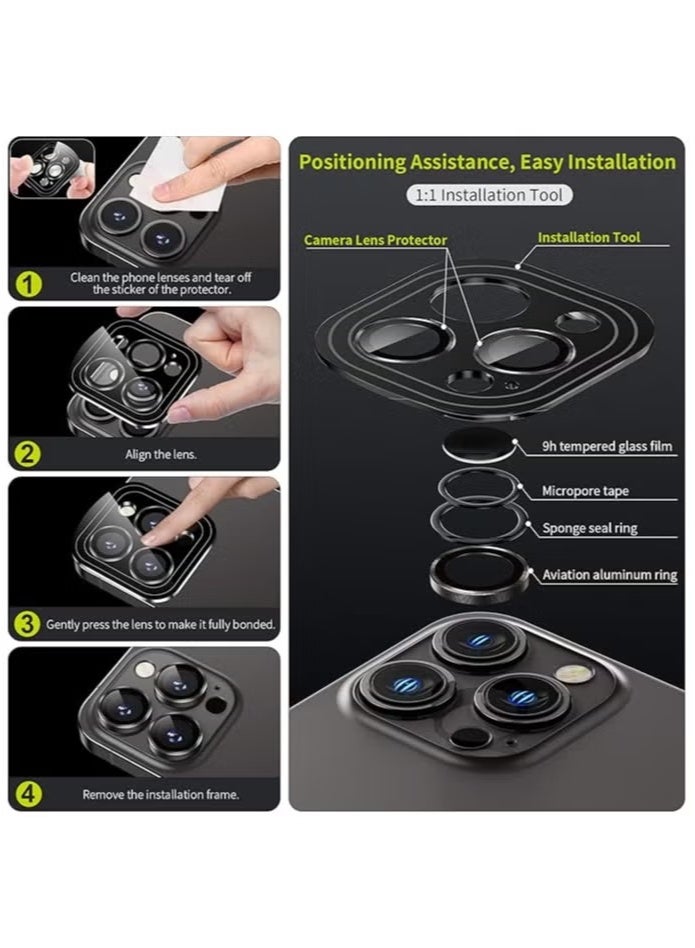 1
Clean the phone lenses and tear off the sticker of the protector.

2
Align the lens.

3
Gently press the lens to make it fully bonded.

4
Remove the installation frame.

Positioning Assistance, Easy Installation

1:1 Installation Tool

Camera Lens Protector

Installation Tool

9h tempered glass film

Micropore tape

Sponge seal ring

Aviation aluminum ring