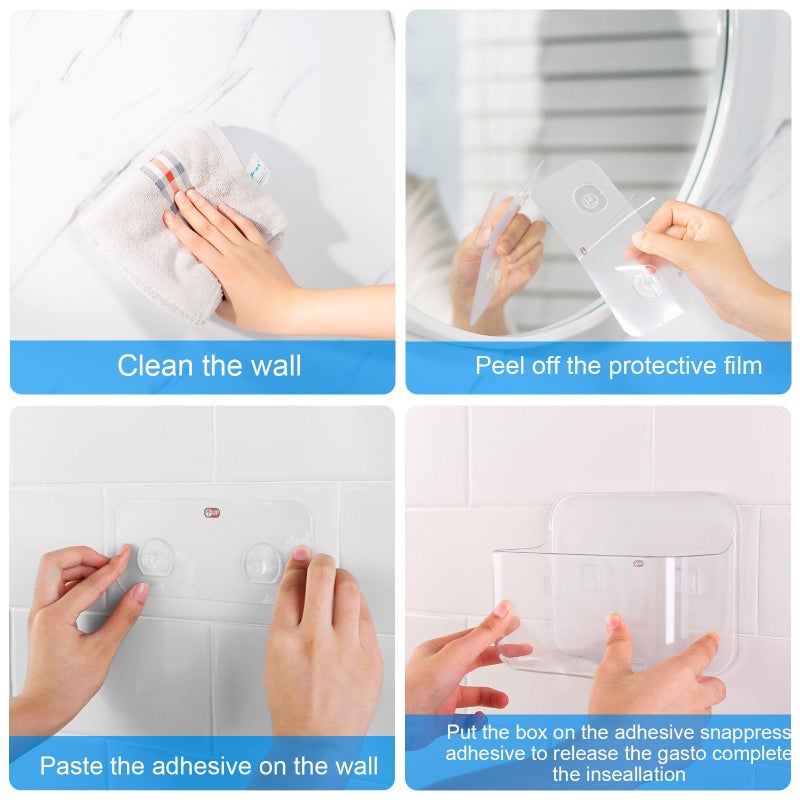 Clean the wall

Peel off the protective film

Paste the adhesive on the wall

Put the box on the adhesive snappress adhesive to release the gasto complete the inseallation