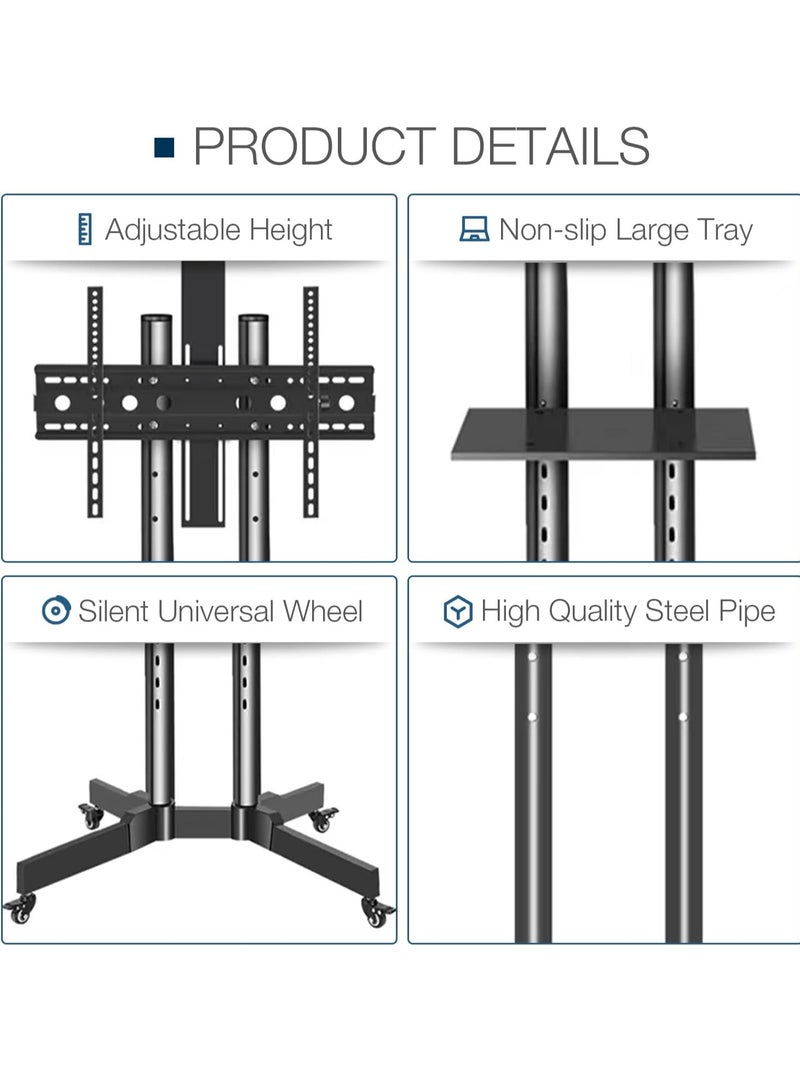 PRODUCT DETAILS

Adjustable Height

Non-slip Large Tray

Silent Universal Wheel

High Quality Steel Pipe