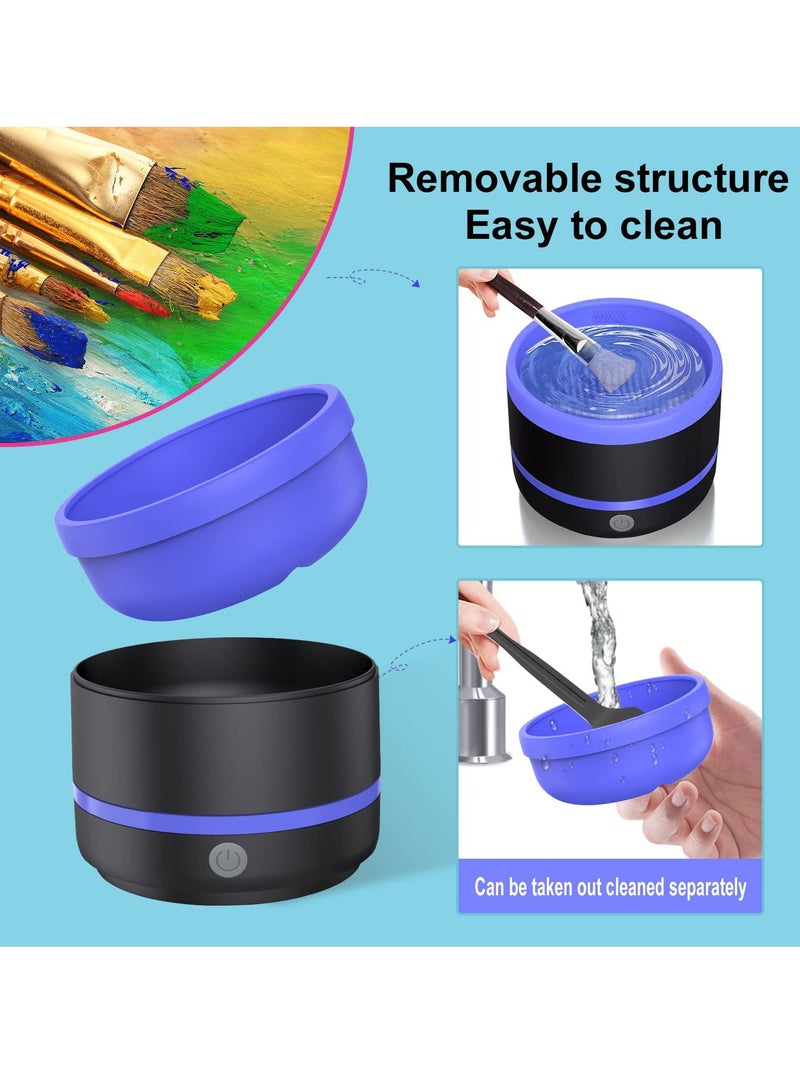 Removable structure
Easy to clean

MAX

Can be taken out cleaned separately