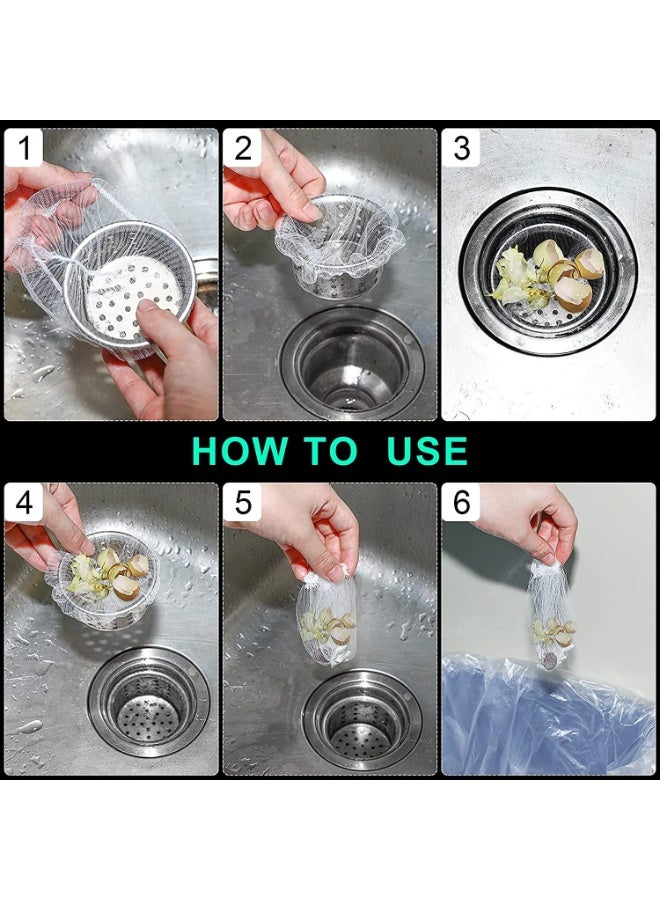 1

2

3

HOW TO USE

4

5

6