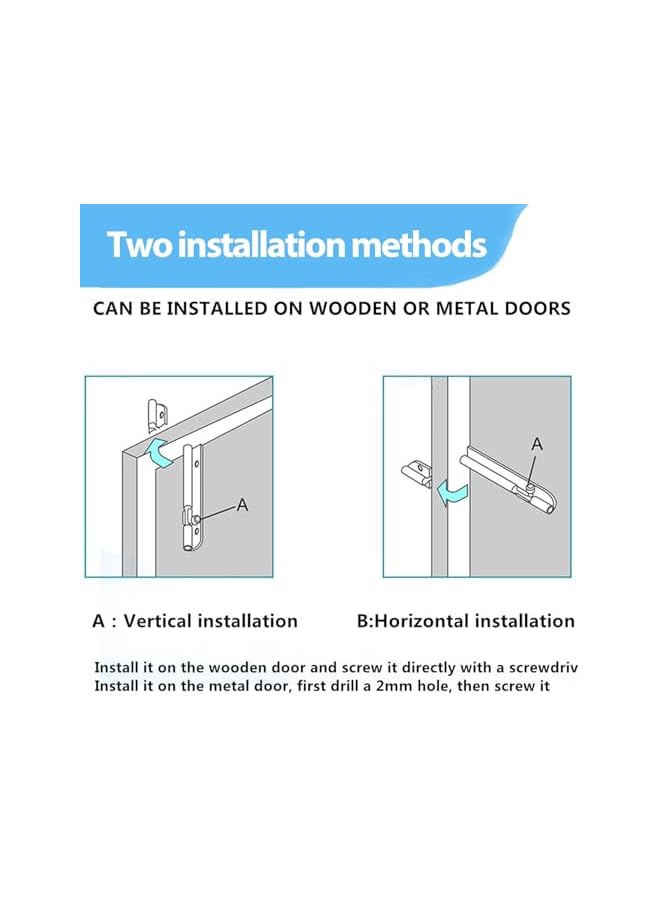 Two installation methods

CAN BE INSTALLED ON WOODEN OR METAL DOORS

A

A

A : Vertical installation

B:Horizontal installation

Install it on the wooden door and screw it directly with a screwdriv
Install it on the metal door, first drill a 2mm hole, then screw it