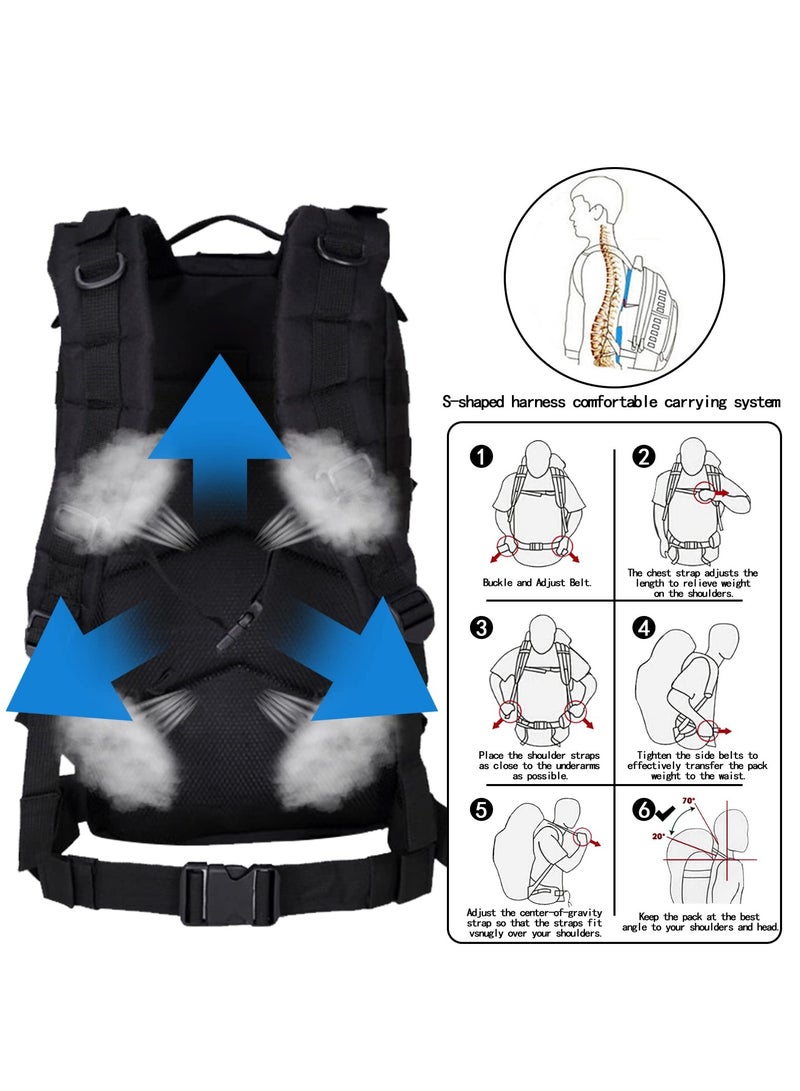 S-shaped harness comfortable carrying system

1

Buckle and Adjust Belt.

2

The chest strap adjusts the length to relieve weight on the shoulders.

3

Place the shoulder straps as close to the underarms as possible.

4

Tighten the side belts to effectively transfer the pack weight to the waist.

5

Adjust the center-of-gravity strap so that the straps fit vsnugly over your shoulders.

6

70°

20°

Keep the pack at the best angle to your shoulders and head.