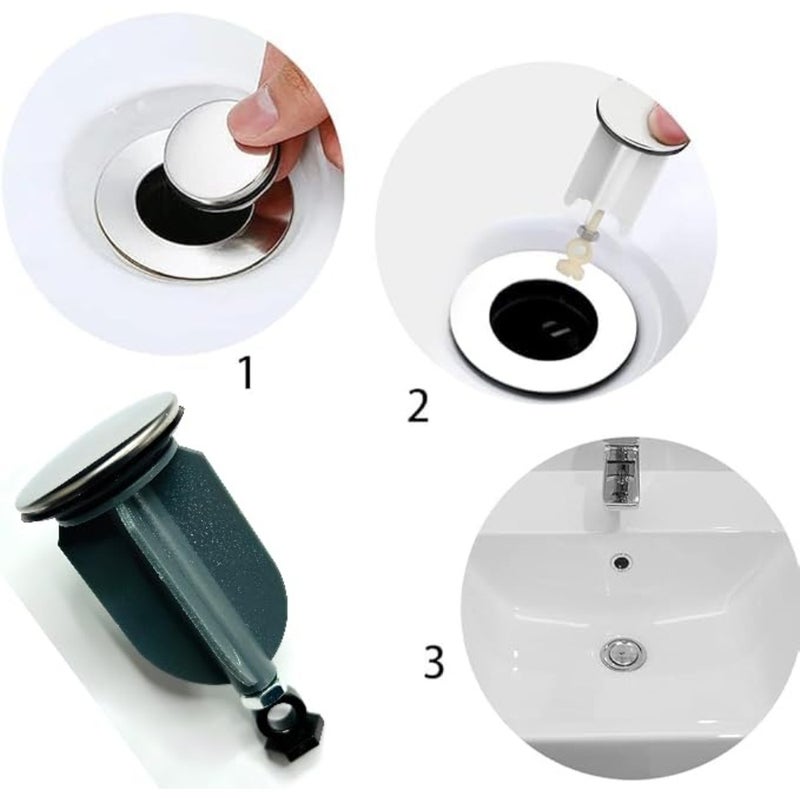 1

2

3