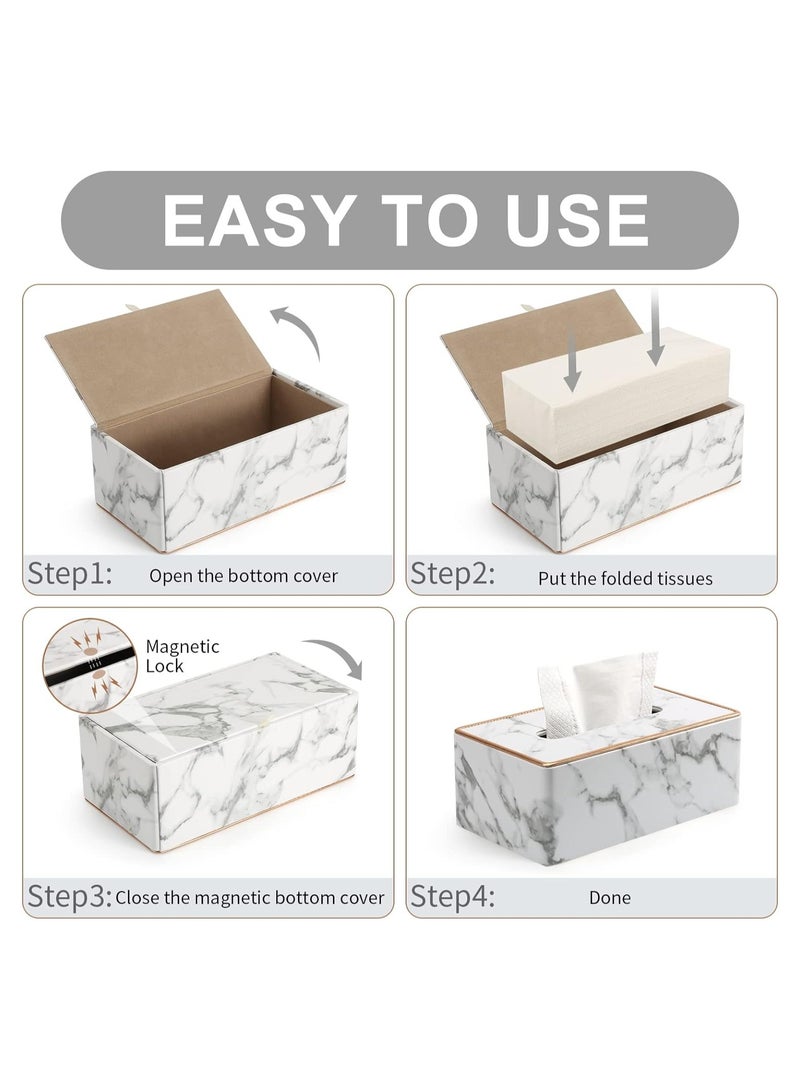 EASY TO USE

Step1: Open the bottom cover

Step2: Put the folded tissues

Magnetic Lock

Step3: Close the magnetic bottom cover

Step4: Done