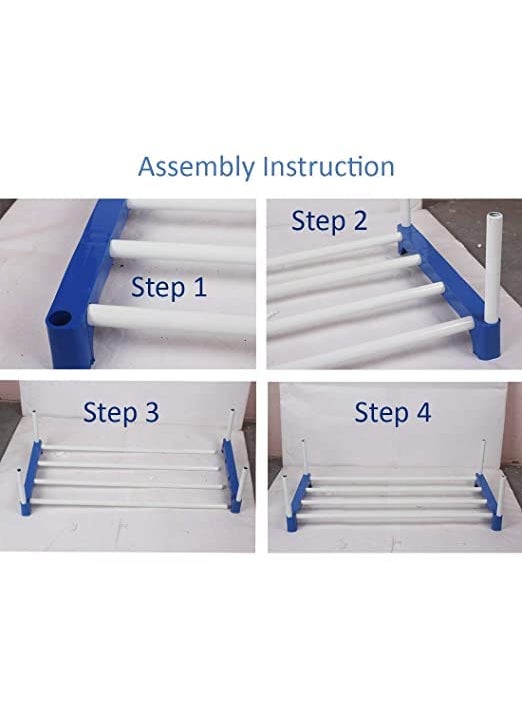 Assembly Instruction

Step 1

Step 2

Step 3

Step 4