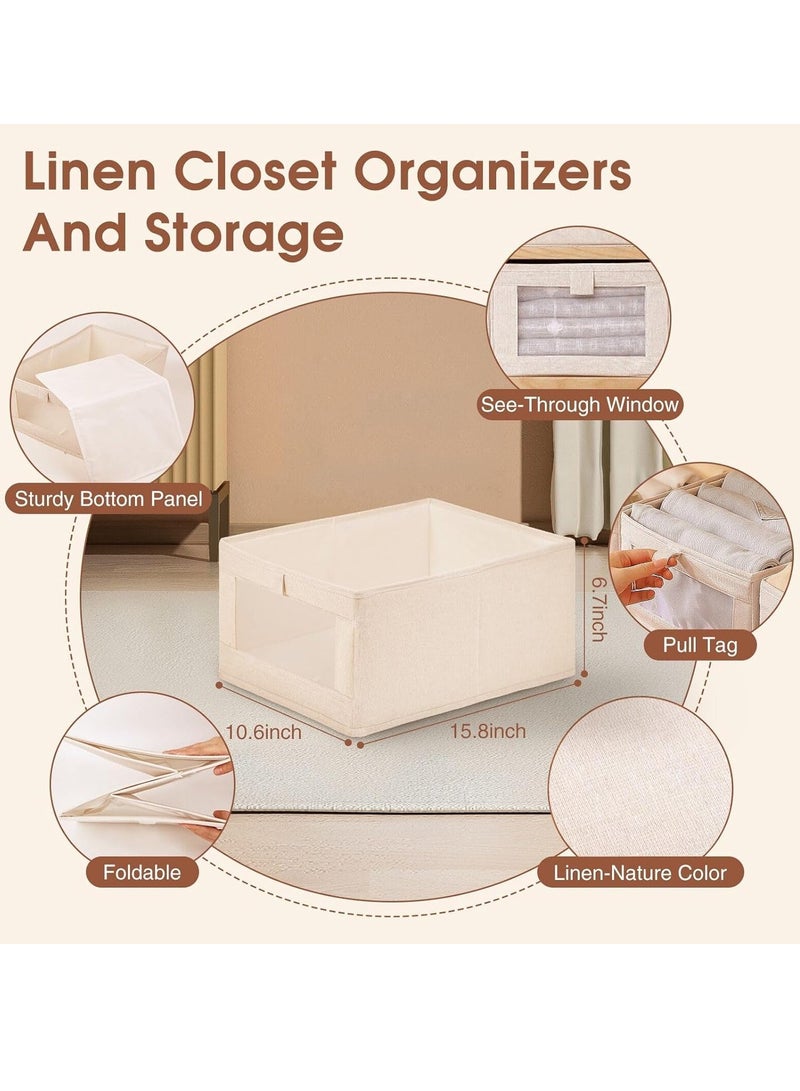 Linen Closet Organizers And Storage

See-Through Window

Sturdy Bottom Panel

6.7inch

Pull Tag

10.6inch

15.8inch

Foldable

Linen-Nature Color