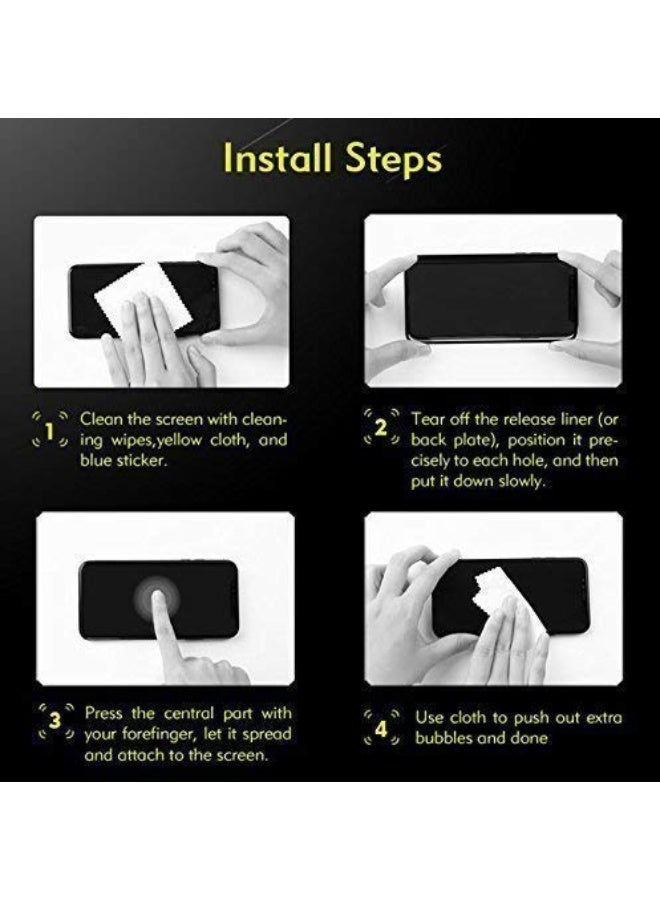 Install Steps

1 Clean the screen with cleaning wipes,yellow cloth, and blue sticker.

2 Tear off the release liner (or back plate), position it precisely to each hole, and then put it down slowly.

3 Press the central part with your forefinger, let it spread and attach to the screen.

4 Use cloth to push out extra bubbles and done