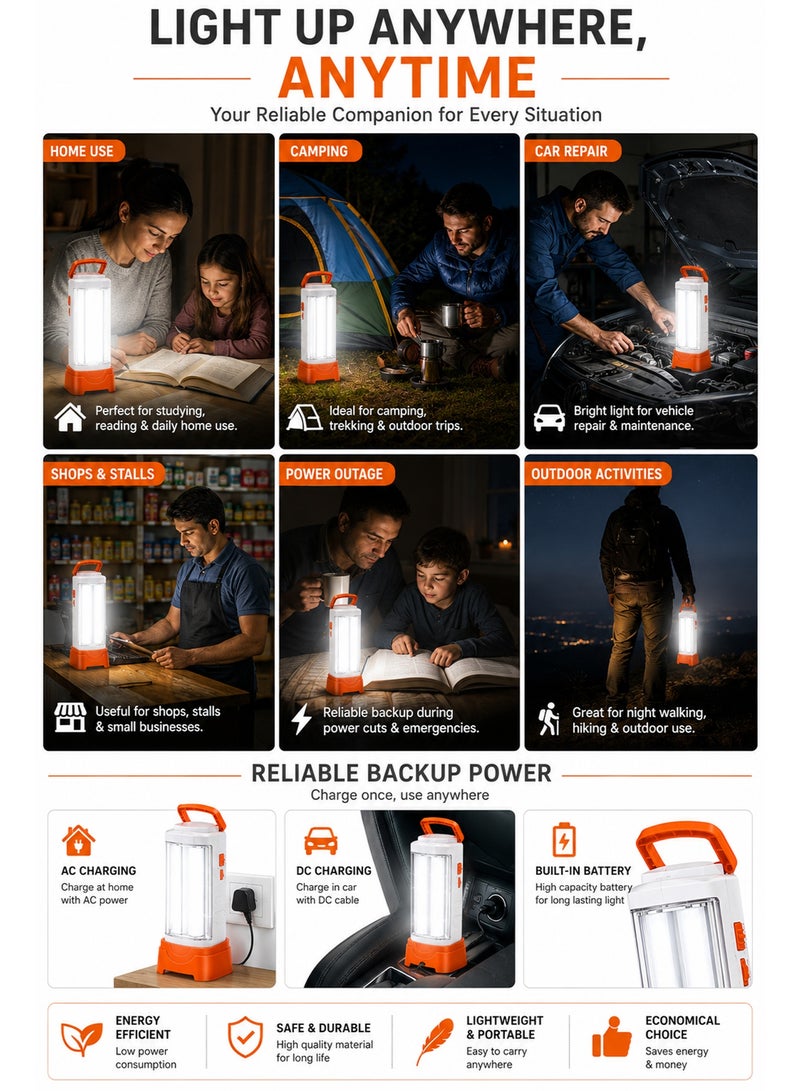 LIGHT UP ANYWHERE,
ANYTIME
Your Reliable Companion for Every Situation

HOME USE
Perfect for studying, reading & daily home use.

CAMPING
Ideal for camping, trekking & outdoor trips.

CAR REPAIR
Bright light for vehicle repair & maintenance.

SHOPS & STALLS
Useful for shops, stalls & small businesses.

POWER OUTAGE
Reliable backup during power cuts & emergencies.

OUTDOOR ACTIVITIES
Great for night walking, hiking & outdoor use.

RELIABLE BACKUP POWER
Charge once, use anywhere

AC CHARGING
Charge at home with AC power

DC CHARGING
Charge in car with DC cable

BUILT-IN BATTERY
High capacity battery for long lasting light

ENERGY EFFICIENT
Low power consumption

SAFE & DURABLE
High quality material for long life

LIGHTWEIGHT & PORTABLE
Easy to carry anywhere

ECONOMICAL CHOICE
Saves energy & money