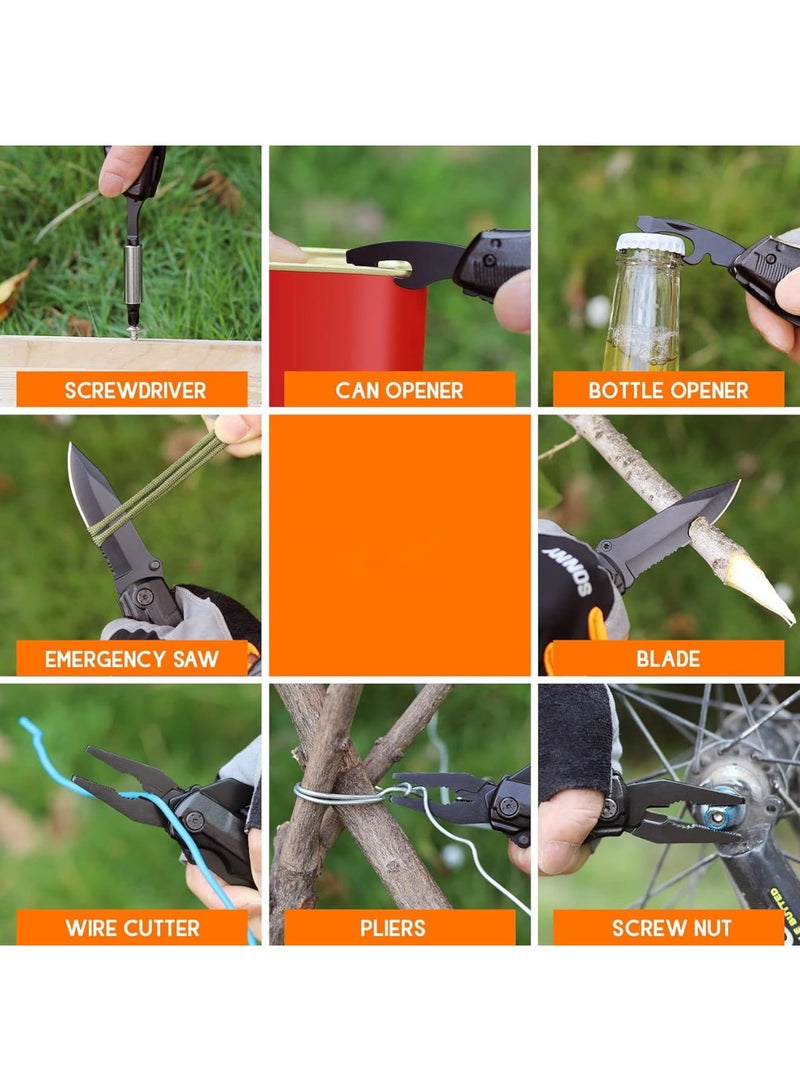 SCREWDRIVER

CAN OPENER

BOTTLE OPENER

EMERGENCY SAW

SONNY

BLADE

WIRE CUTTER

PLIERS

SCREW NUT