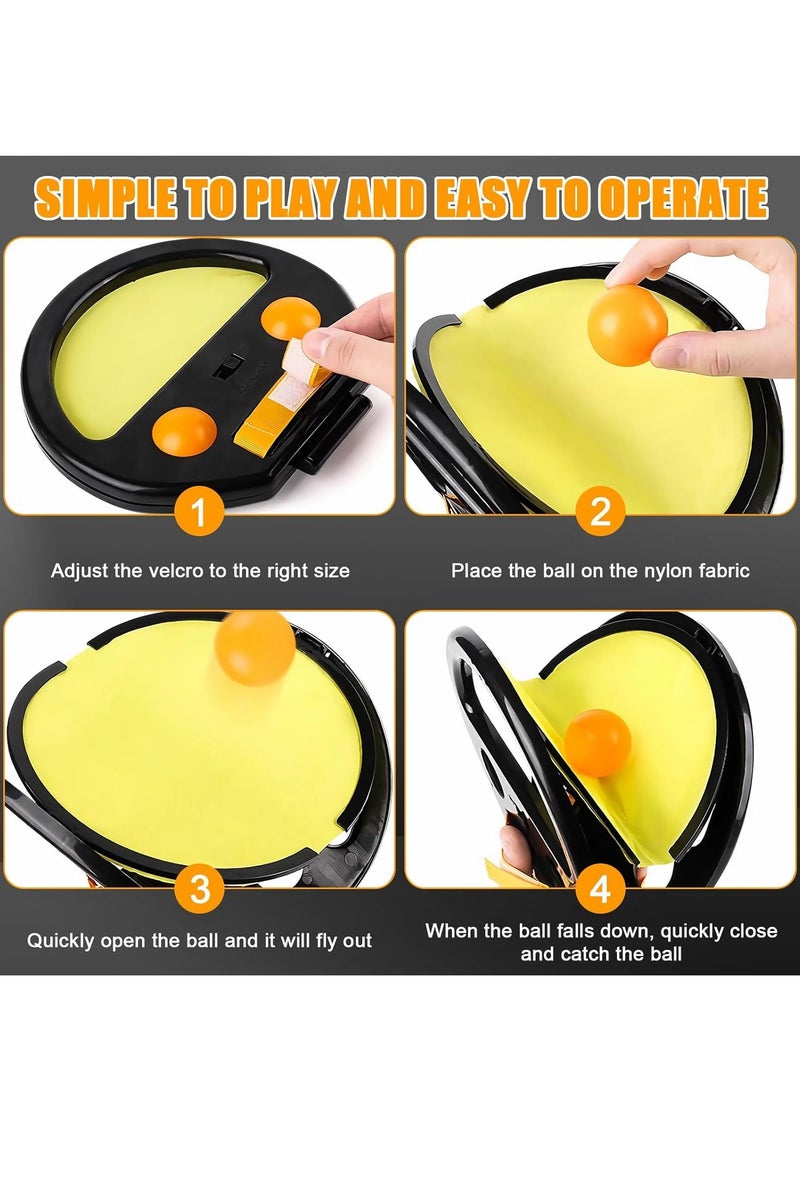 SIMPLE TO PLAY AND EASY TO OPERATE

1

Adjust the velcro to the right size

2

Place the ball on the nylon fabric

3

Quickly open the ball and it will fly out

4

When the ball falls down, quickly close and catch the ball