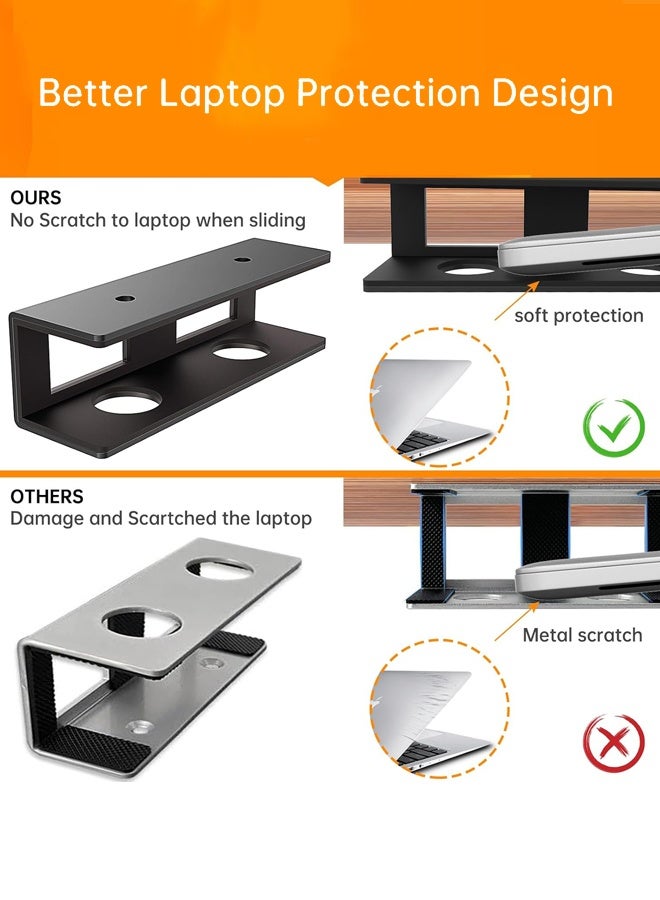 Better Laptop Protection Design

OURS
No Scratch to laptop when sliding

soft protection

OTHERS
Damage and Scartched the laptop

Metal scratch