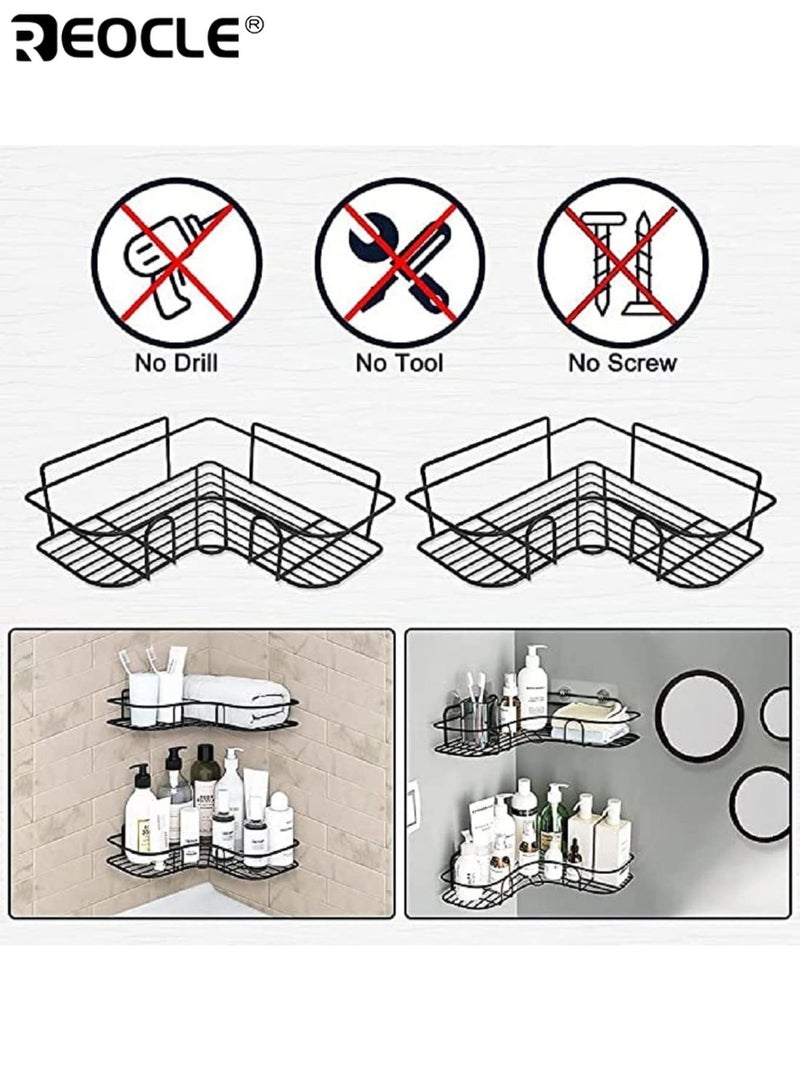 REOCLE®

No Drill

No Tool

No Screw