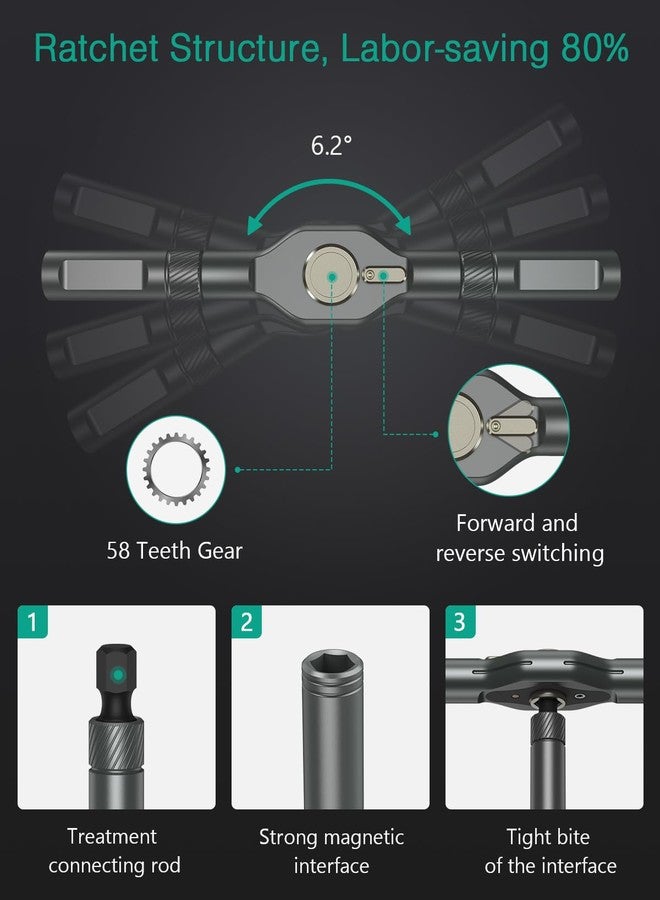 Ratchet Structure, Labor-saving 80%

6.2°

58 Teeth Gear

Forward and reverse switching

1

Treatment connecting rod

2

Strong magnetic interface

3

Tight bite of the interface