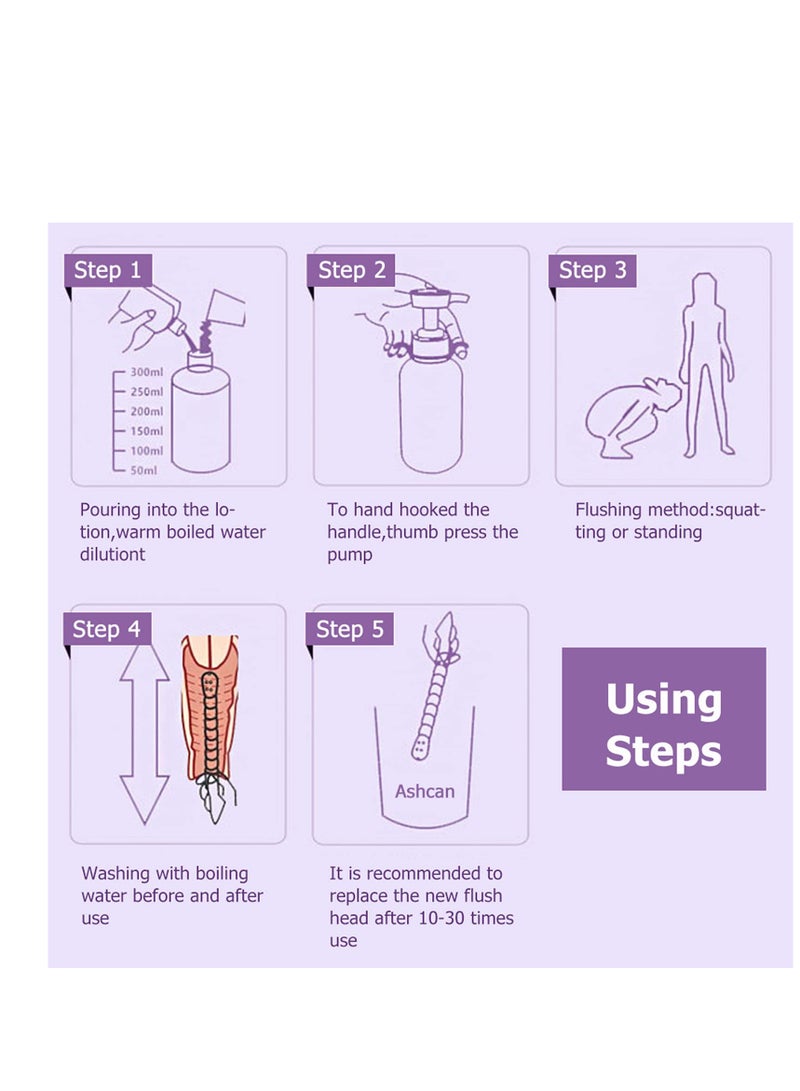 Step 1

300ml
250ml
200ml
150ml
100ml
50ml

Pouring into the lotion,warm boiled water dilutiont

Step 2

To hand hooked the handle,thumb press the pump

Step 3

Flushing method:squatting or standing

Step 4

Washing with boiling water before and after use

Step 5

Ashcan

It is recommended to replace the new flush head after 10-30 times use

Using Steps