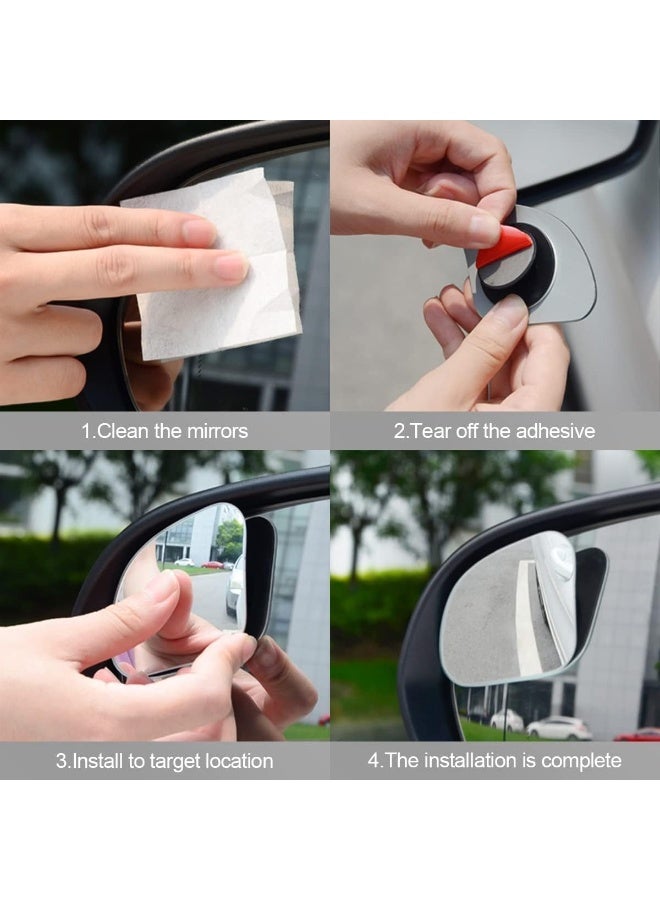 1.Clean the mirrors

2.Tear off the adhesive

3.Install to target location

4.The installation is complete