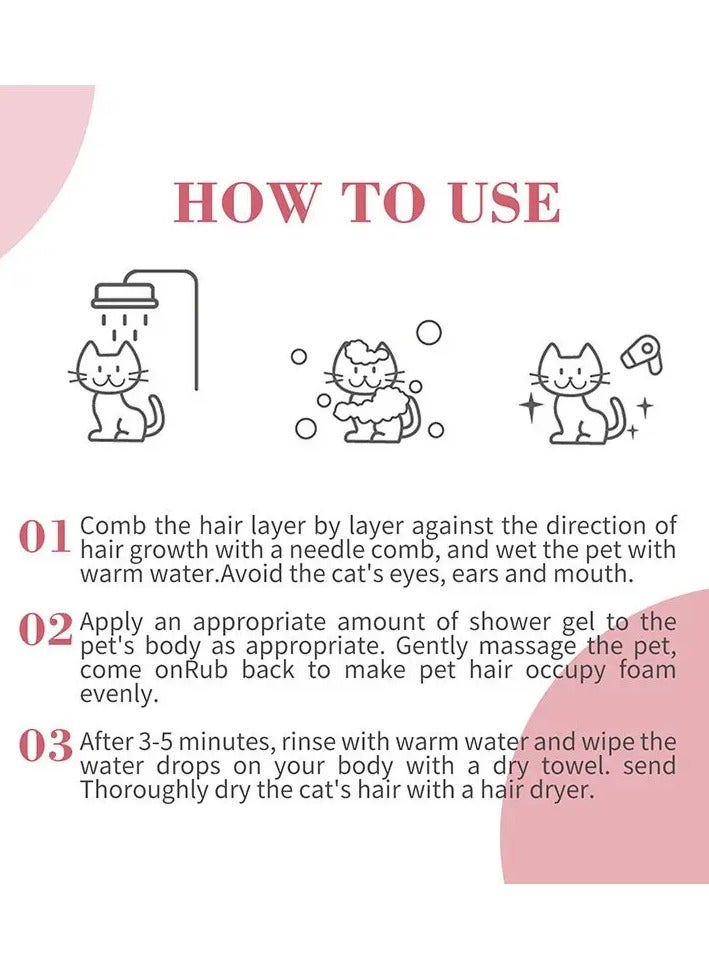 HOW TO USE

01 Comb the hair layer by layer against the direction of hair growth with a needle comb, and wet the pet with warm water.Avoid the cat's eyes, ears and mouth.

02 Apply an appropriate amount of shower gel to the pet's body as appropriate. Gently massage the pet, come onRub back to make pet hair occupy foam evenly.

03 After 3-5 minutes, rinse with warm water and wipe the water drops on your body with a dry towel. send Thoroughly dry the cat's hair with a hair dryer.