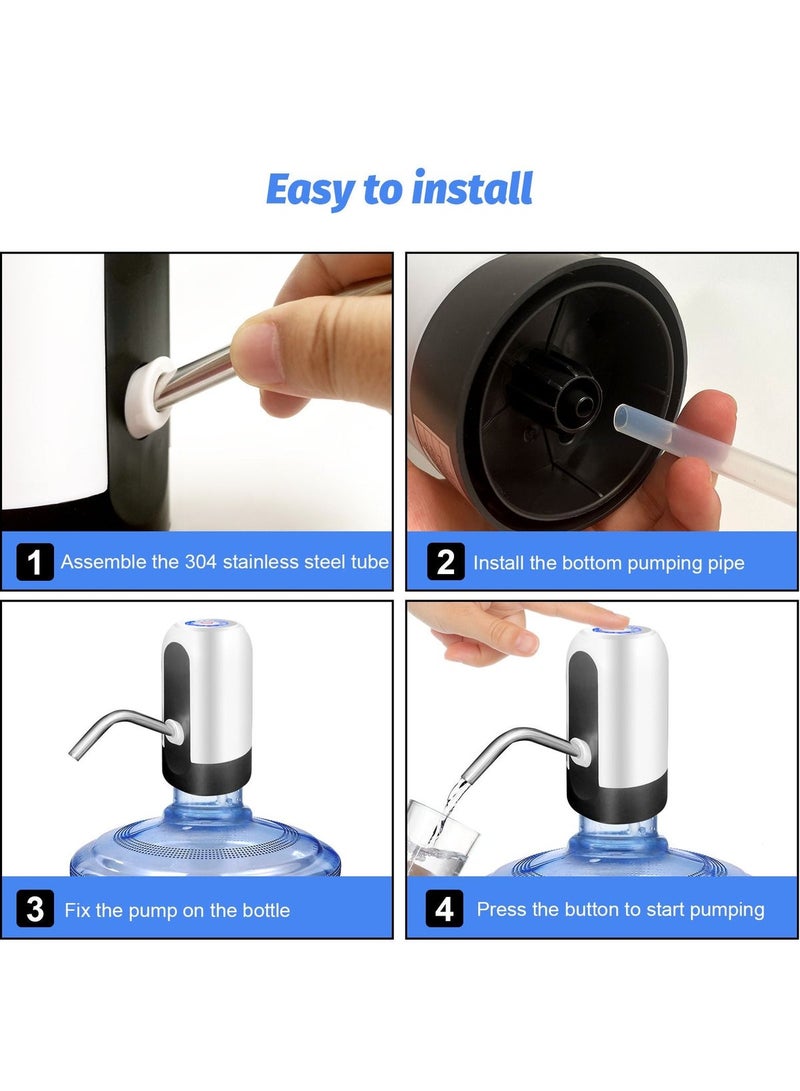 Easy to install

1 Assemble the 304 stainless steel tube

2 Install the bottom pumping pipe

3 Fix the pump on the bottle

4 Press the button to start pumping