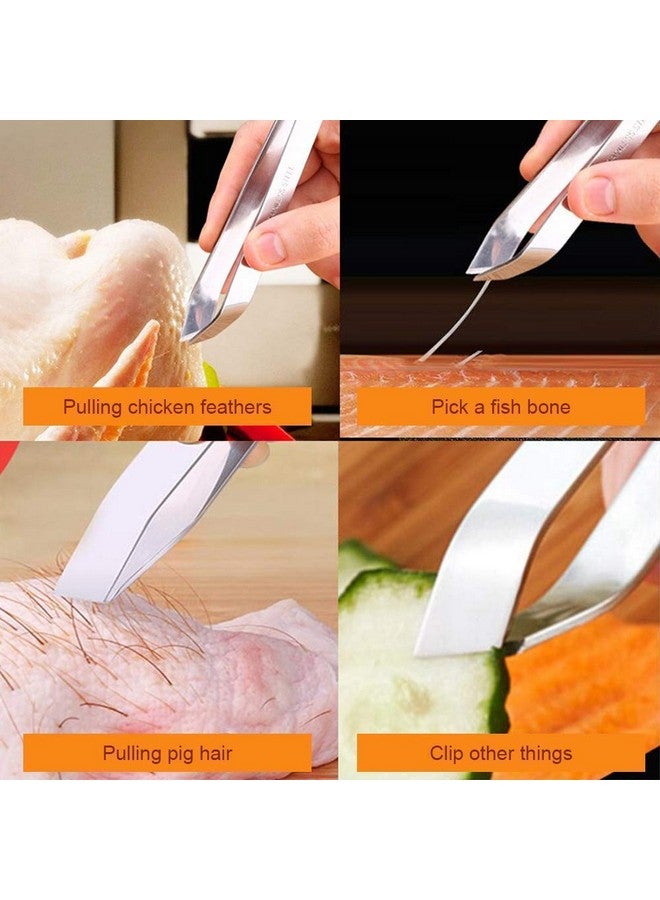 Pulling chicken feathers

Pick a fish bone

Pulling pig hair

Clip other things