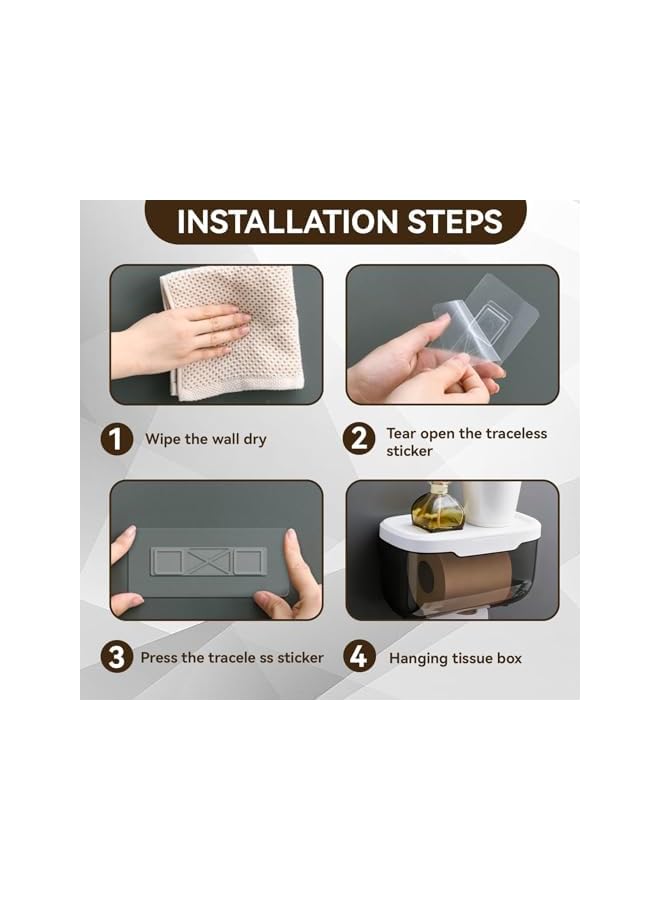 INSTALLATION STEPS

1 Wipe the wall dry

2 Tear open the traceless sticker

3 Press the tracele ss sticker

4 Hanging tissue box