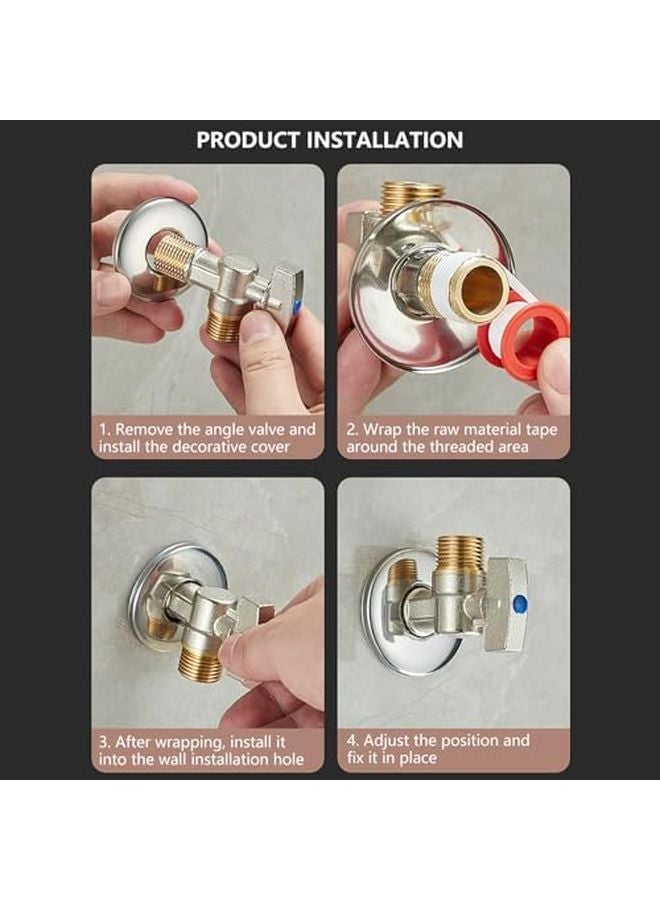 PRODUCT INSTALLATION

1. Remove the angle valve and install the decorative cover

2. Wrap the raw material tape around the threaded area

3. After wrapping, install it into the wall installation hole

4. Adjust the position and fix it in place