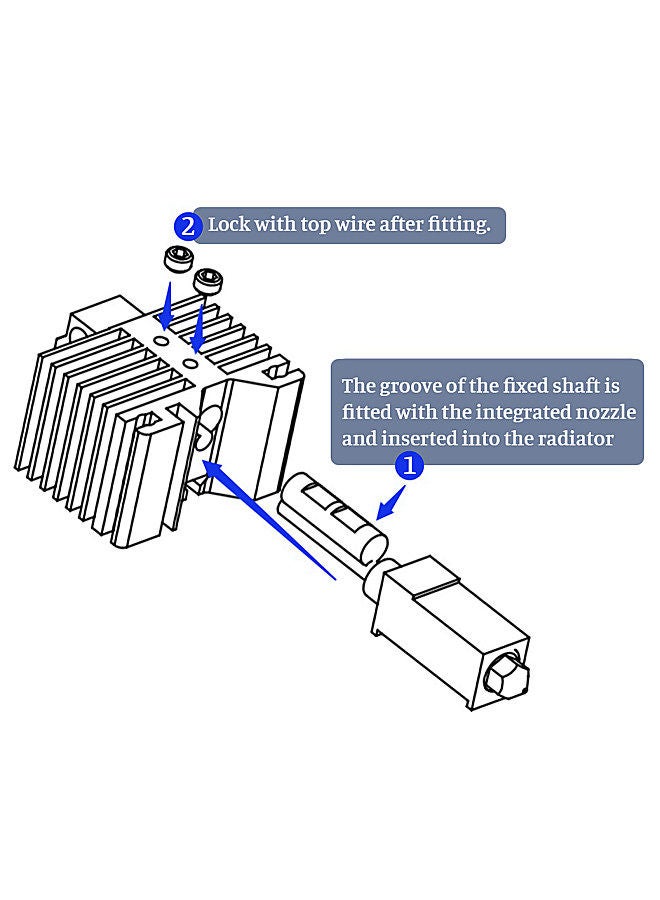 2 Lock with top wire after fitting.

The groove of the fixed shaft is fitted with the integrated nozzle and inserted into the radiator

1