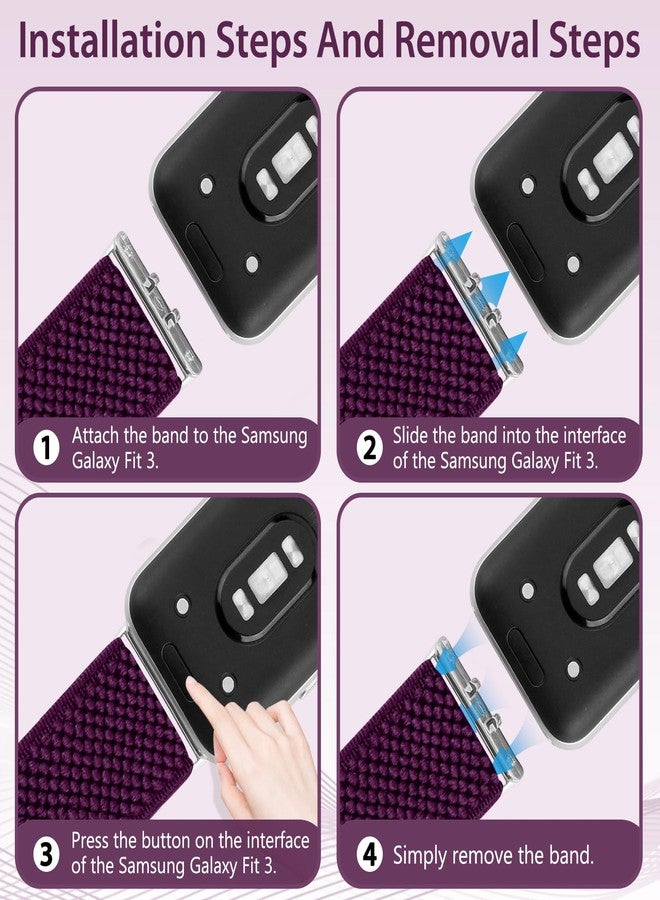 Installation Steps And Removal Steps

1 Attach the band to the Samsung Galaxy Fit 3.

2 Slide the band into the interface of the Samsung Galaxy Fit 3.

3 Press the button on the interface of the Samsung Galaxy Fit 3.

4 Simply remove the band.